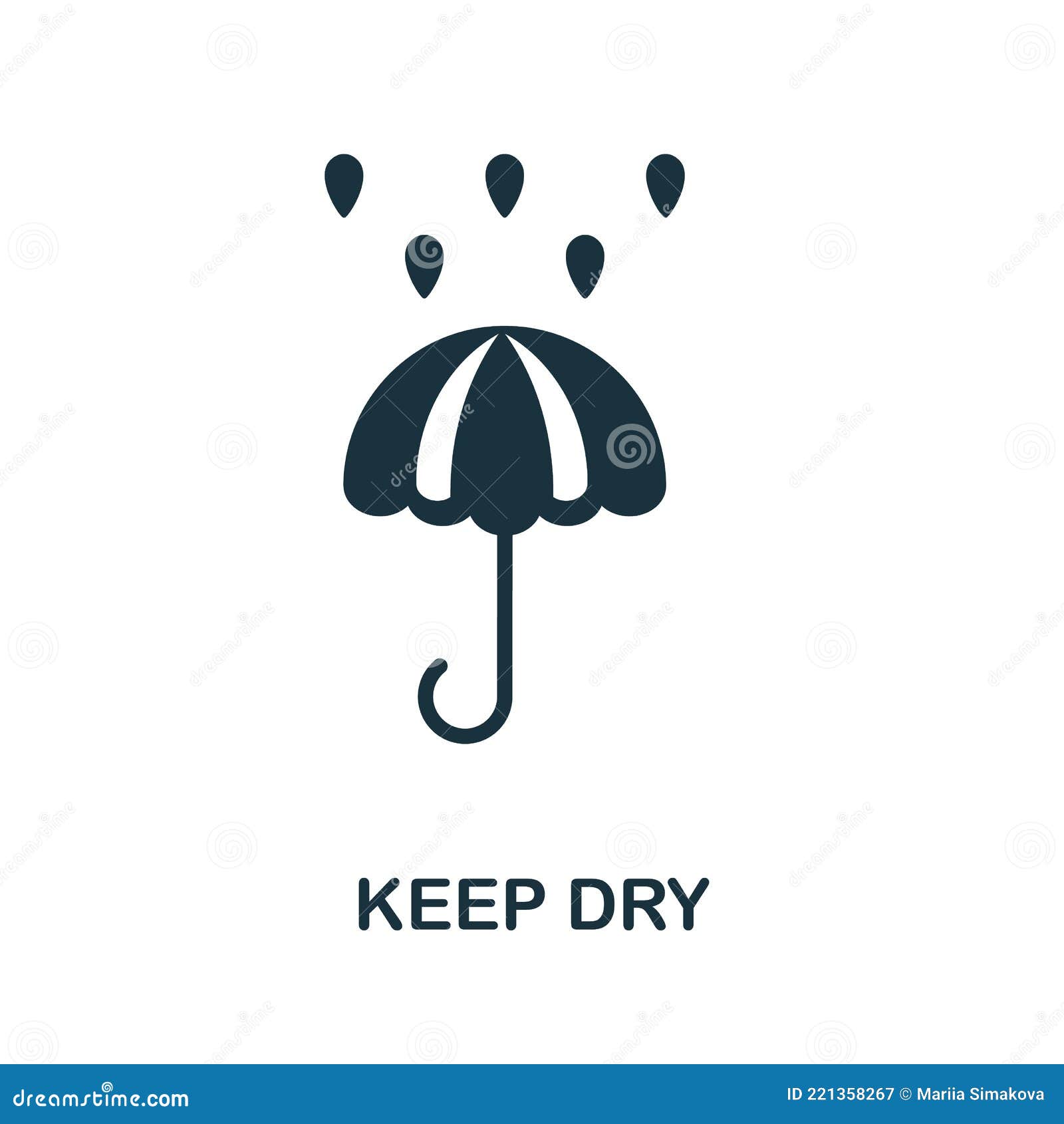 KEEP DRY

dreamstime.com

ID 221358267 © Mariia Simakova