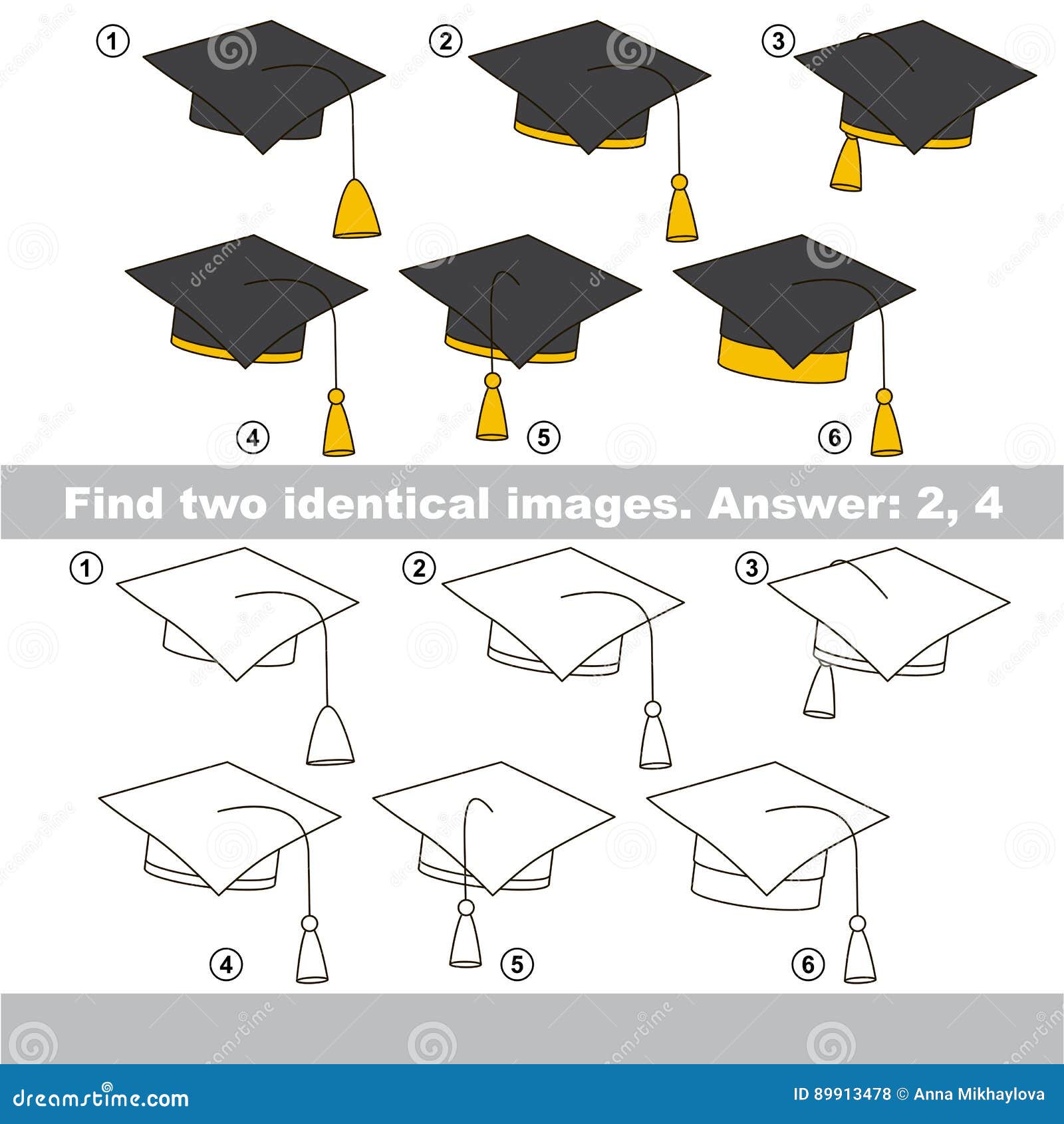 1
2
3
4
5
6

Find two identical images. Answer: 2, 4

1
2
3
4
5
6

dreamstime.com
ID 89913478 © Anna Mikhaylova