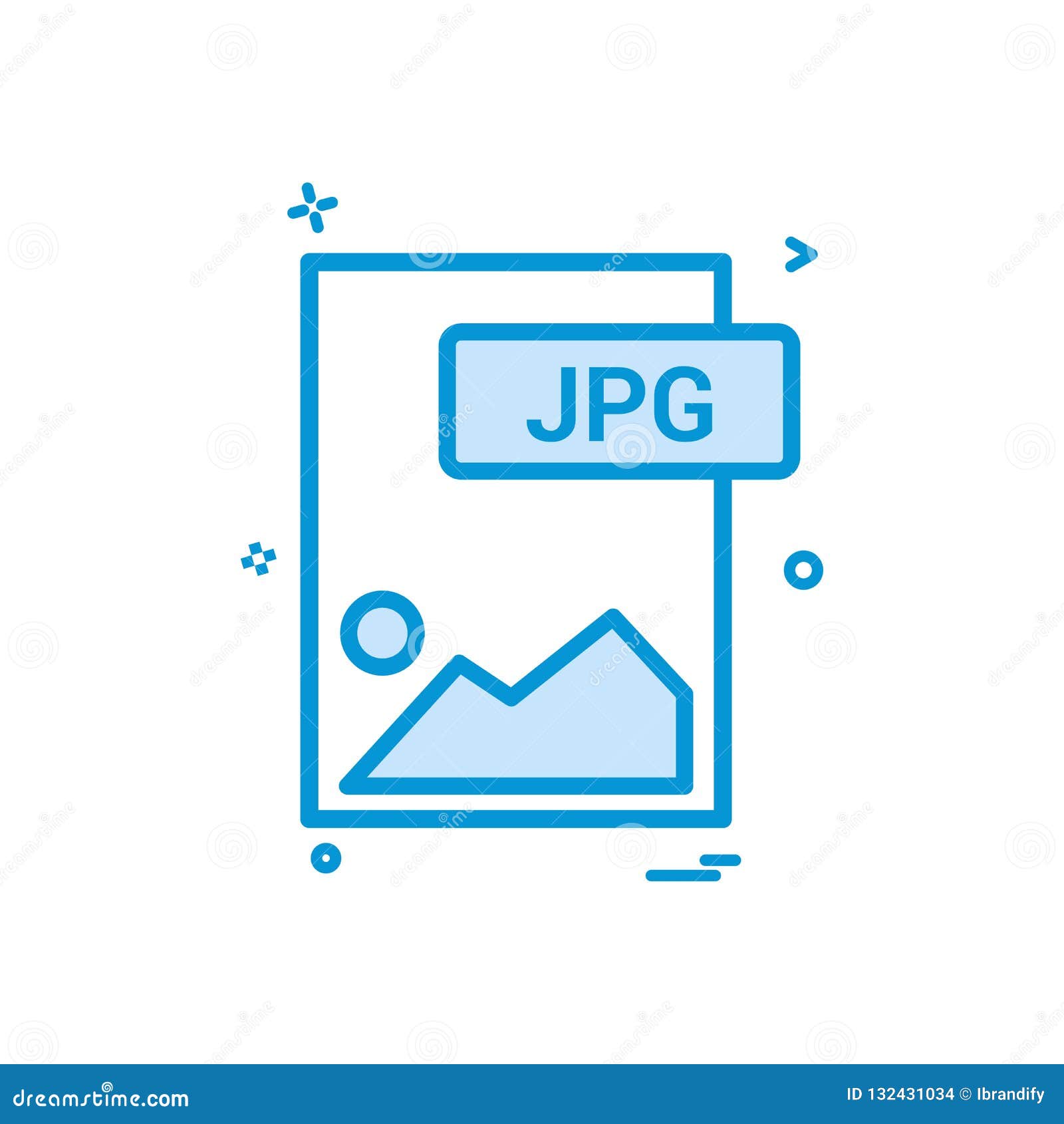 JPG

dreamstime.com

ID 132431034 © Ibrandify