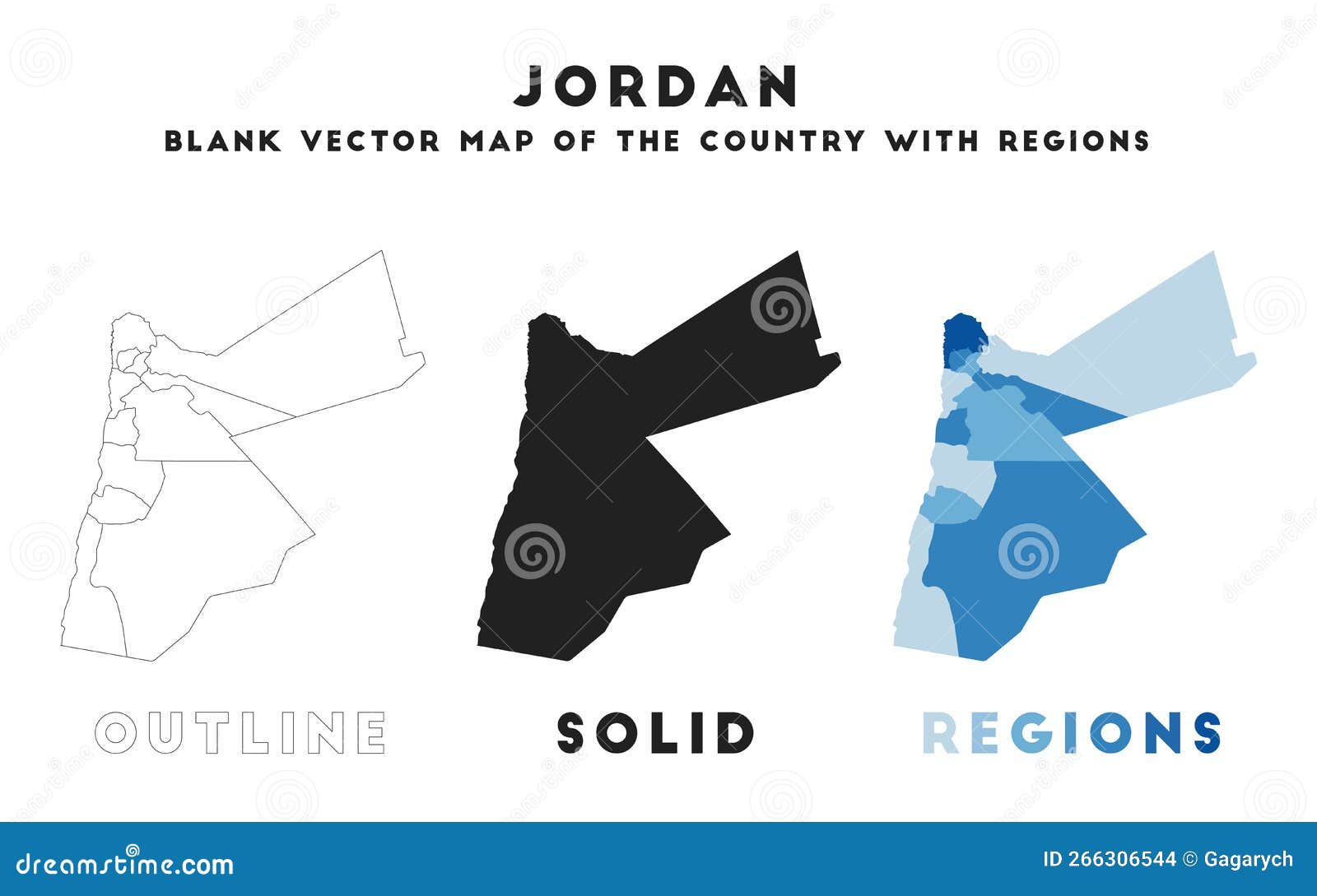 JORDAN
BLANK VECTOR MAP OF THE COUNTRY WITH REGIONS

OUTLINE
SOLID
REGIONS

dreamstime.com
ID 266306544 © Gagarych