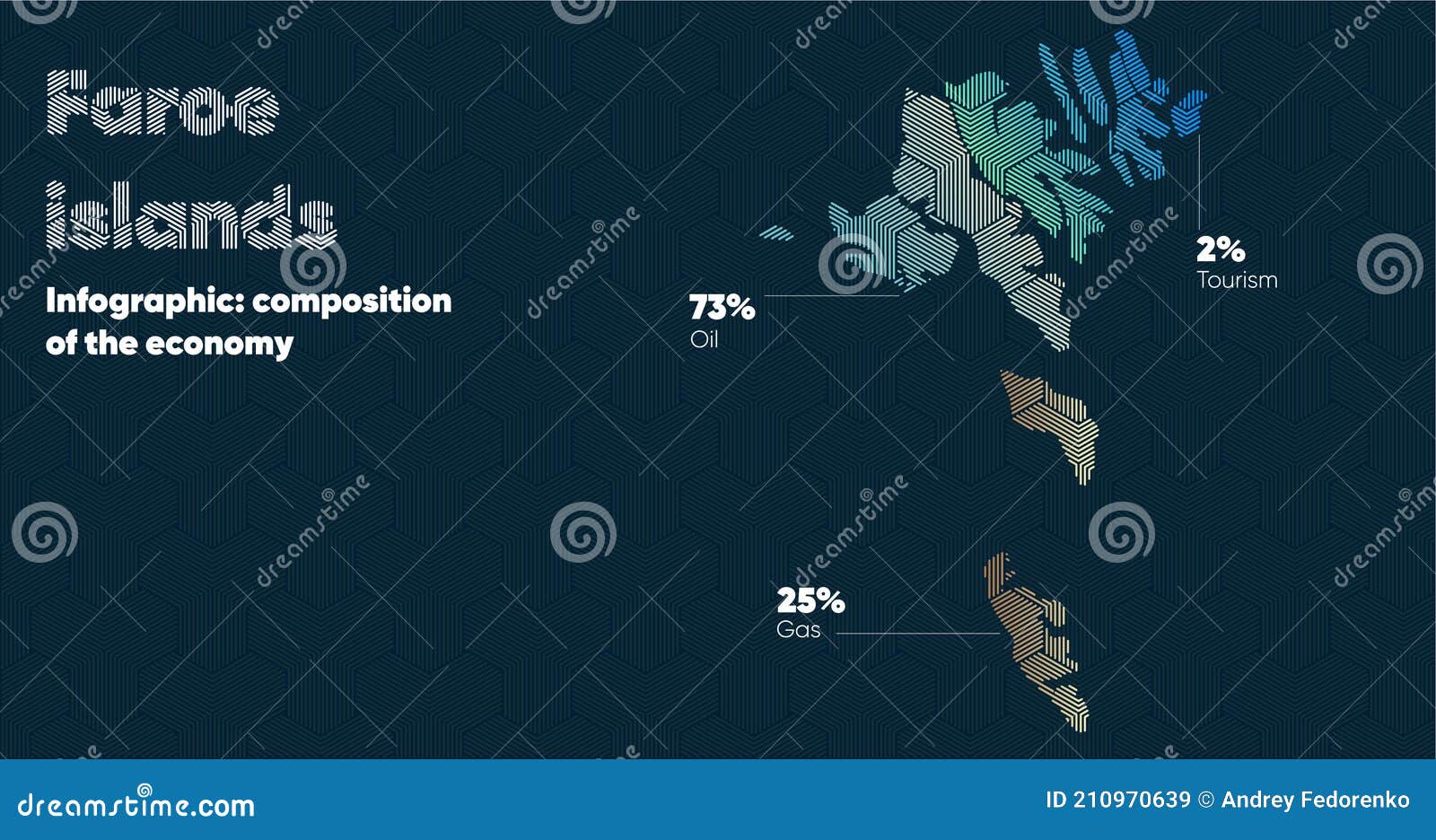 Faroe Islands

Infographic: composition of the economy

73%
Oil

2%
Tourism

25%
Gas

dreamstime

dreamstime.com

ID 210970639 © Andrey Fedorenko