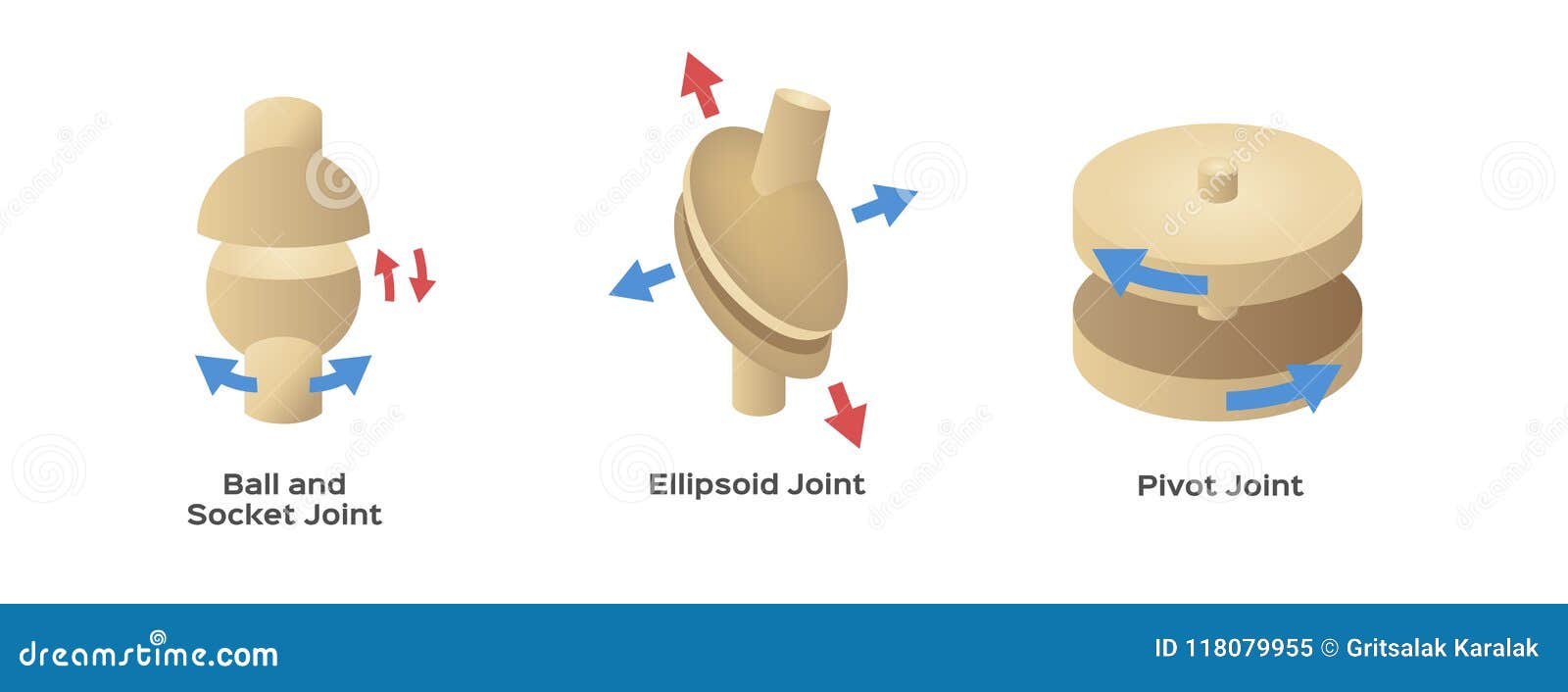 Ball and Socket Joint

Ellipsoid Joint

Pivot Joint

dreamstime.com

ID 118079955 © Gritsalak Karalak