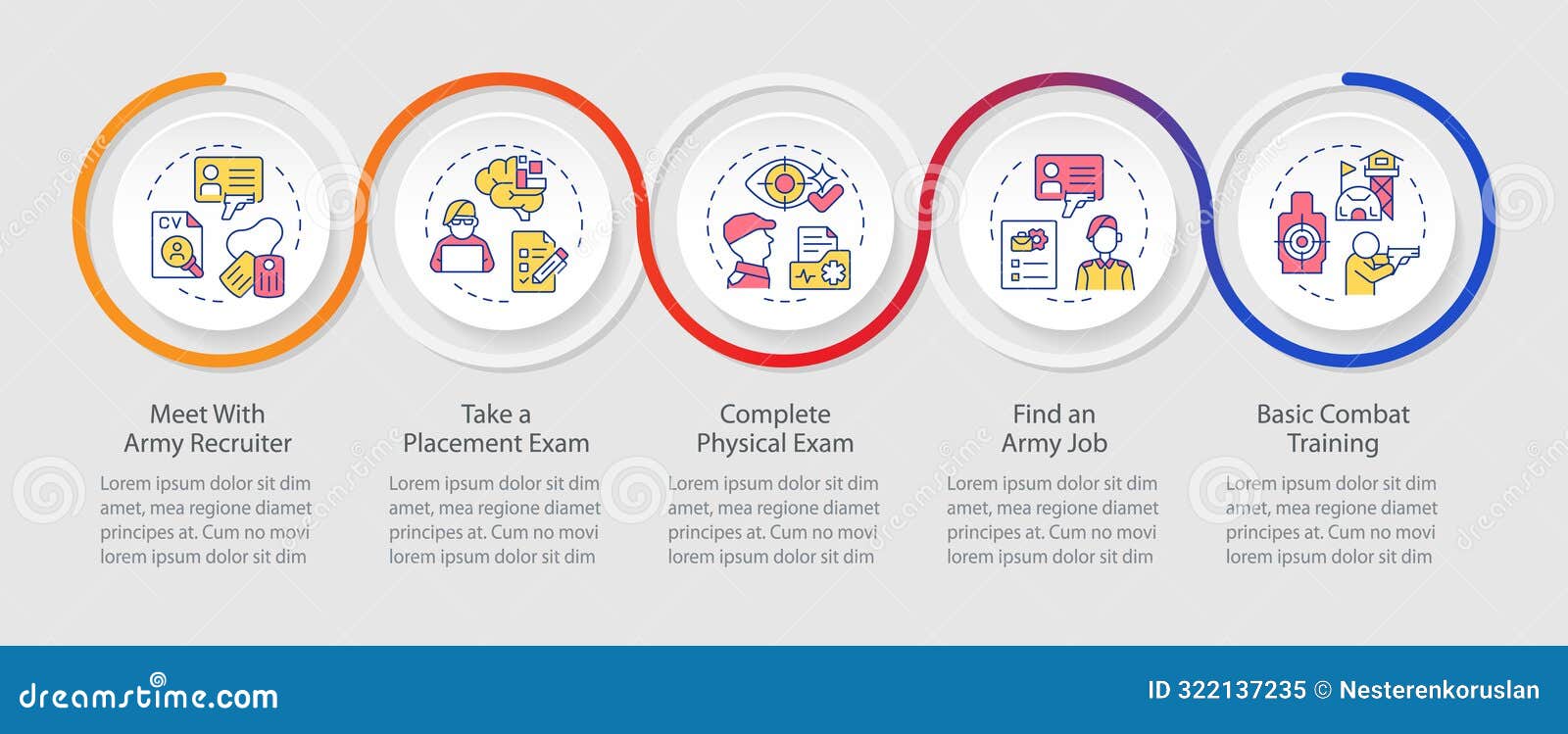 CV

Meet With Army Recruiter

Lorem ipsum dolor sit dim amet, mea regione diamet principes at. Cum no movi lorem ipsum dolor sit dim

Take a Placement Exam

Lorem ipsum dolor sit dim amet, mea regione diamet principes at. Cum no movi lorem ipsum dolor sit dim

Complete Physical Exam

Lorem ipsum dolor sit dim amet, mea regione diamet principes at. Cum no movi lorem ipsum dolor sit dim

Find an Army Job

Lorem ipsum dolor sit dim amet, mea regione diamet principes at. Cum no movi lorem ipsum dolor sit dim

Basic Combat Training

Lorem ipsum dolor sit dim amet, mea regione diamet principes at. Cum no movi lorem ipsum dolor sit dim

dreamstime.com

ID 322137235 © Nesterenkoruslan