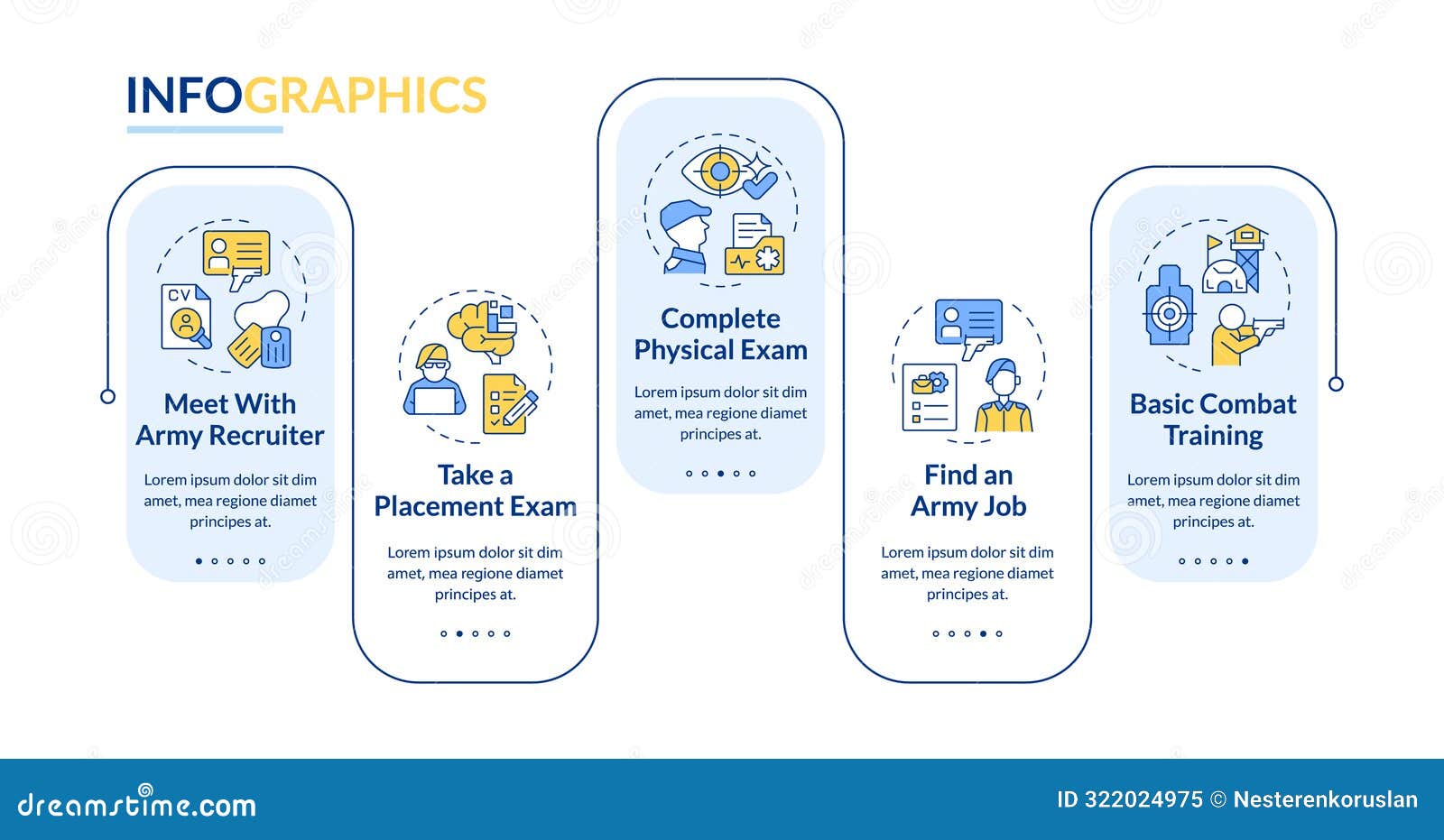 INFOGRAPHICS

CV

Meet With Army Recruiter

Lorem ipsum dolor sit dim amet, mea regione diamet principes at.

Take a Placement Exam

Lorem ipsum dolor sit dim amet, mea regione diamet principes at.

Complete Physical Exam

Lorem ipsum dolor sit dim amet, mea regione diamet principes at.

Find an Army Job

Lorem ipsum dolor sit dim amet, mea regione diamet principes at.

Basic Combat Training

Lorem ipsum dolor sit dim amet, mea regione diamet principes at.

dreamstime.com

ID 322024975 © Nesterenkoruslan