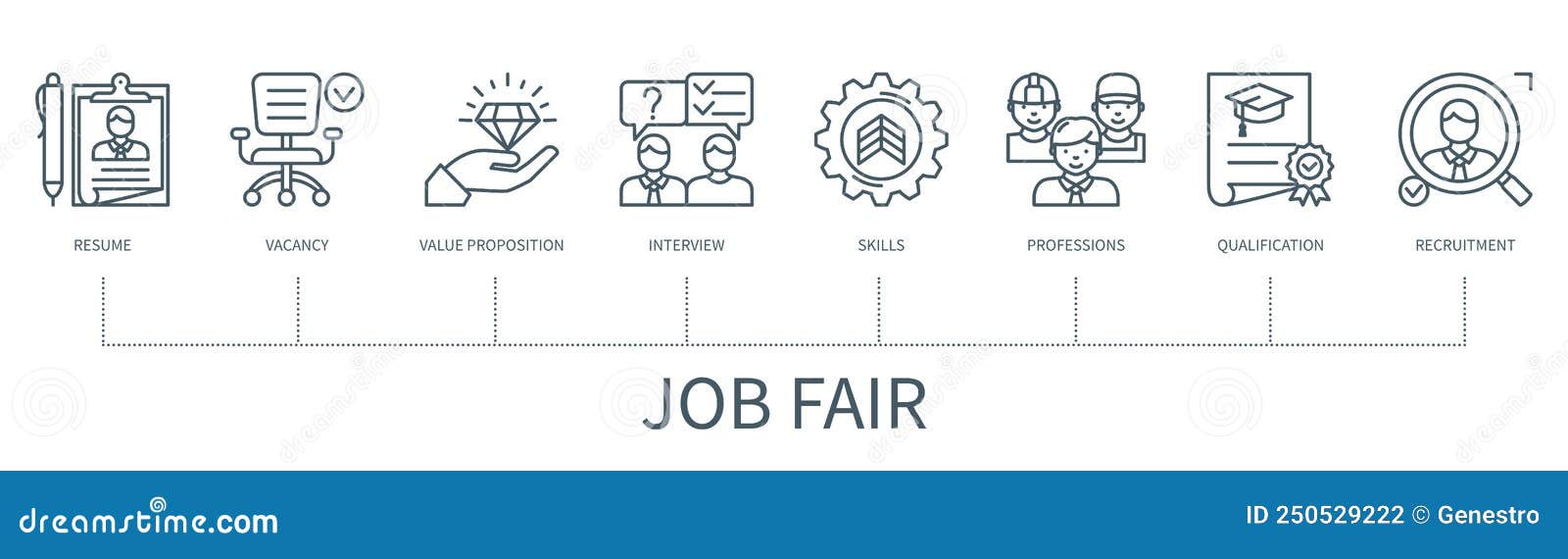 RESUME
VACANCY
VALUE PROPOSITION
INTERVIEW
SKILLS
PROFESSIONS
QUALIFICATION
RECRUITMENT

JOB FAIR

dreamstime.com
ID 250529222 © Genestro