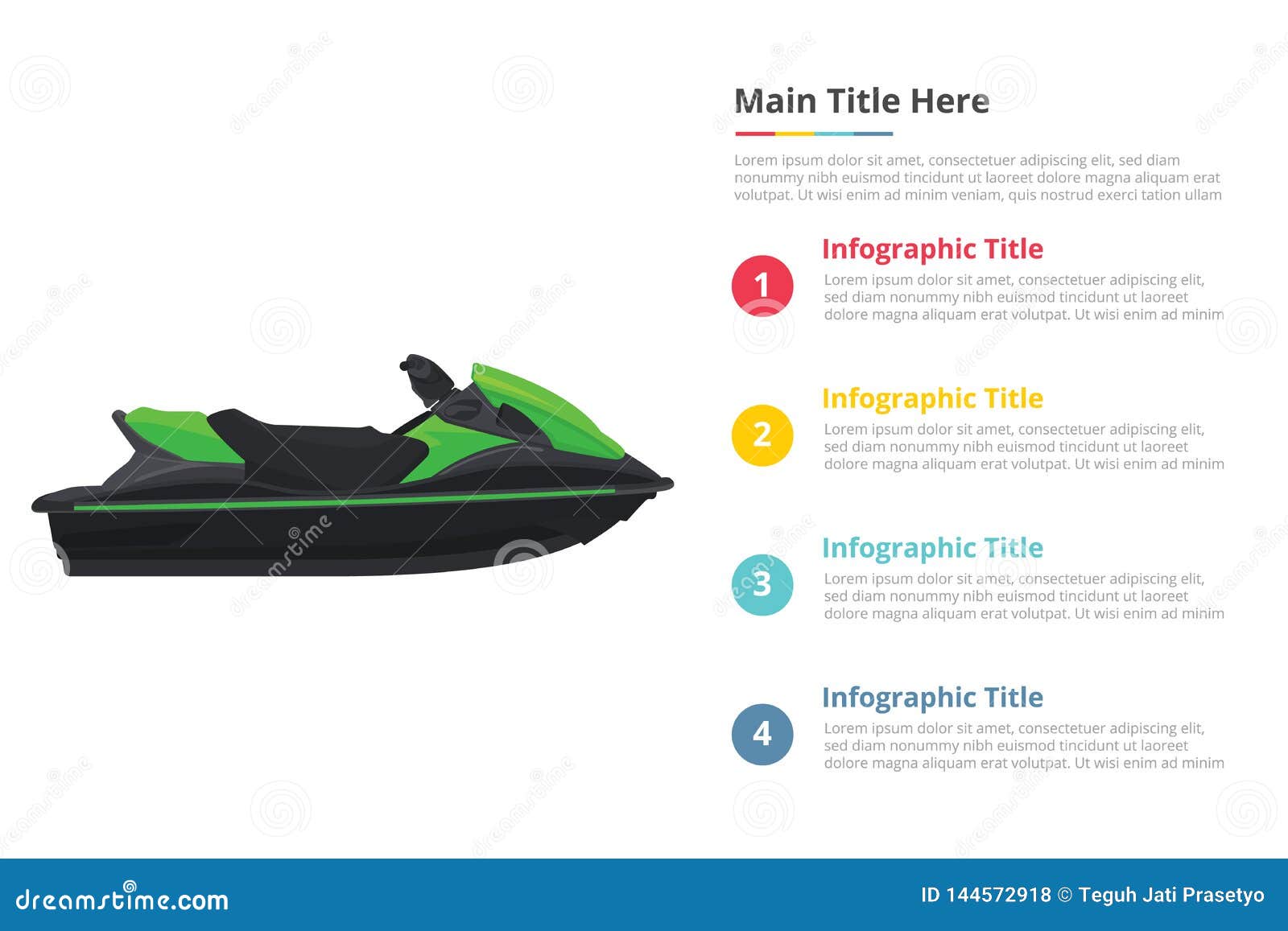 Main Title Here

Lorem ipsum dolor sit amet, consectetuer adipiscing elit, sed diam nonummy nibh euismod tincidunt ut laoreet dolore magna aliquam erat volutpat. Ut wisi enim ad minim veniam, quis nostrud exerci tation ullam

1

Infographic Title

Lorem ipsum dolor sit amet, consectetuer adipiscing elit, sed diam nonummy nibh euismod tincidunt ut laoreet dolore magna aliquam erat volutpat. Ut wisi enim ad minim

2

Infographic Title

Lorem ipsum dolor sit amet, consectetuer adipiscing elit, sed diam nonummy nibh euismod tincidunt ut laoreet dolore magna aliquam erat volutpat. Ut wisi enim ad minim

3

Infographic Title

Lorem ipsum dolor sit amet, consectetuer adipiscing elit, sed diam nonummy nibh euismod tincidunt ut laoreet dolore magna aliquam erat volutpat. Ut wisi enim ad minim

4

Infographic Title

Lorem ipsum dolor sit amet, consectetuer adipiscing elit, sed diam nonummy nibh euismod tincidunt ut laoreet dolore magna aliquam erat volutpat. Ut wisi enim ad minim

dreamstime.com

ID 144572918 © Teguh Jati Prasetyo