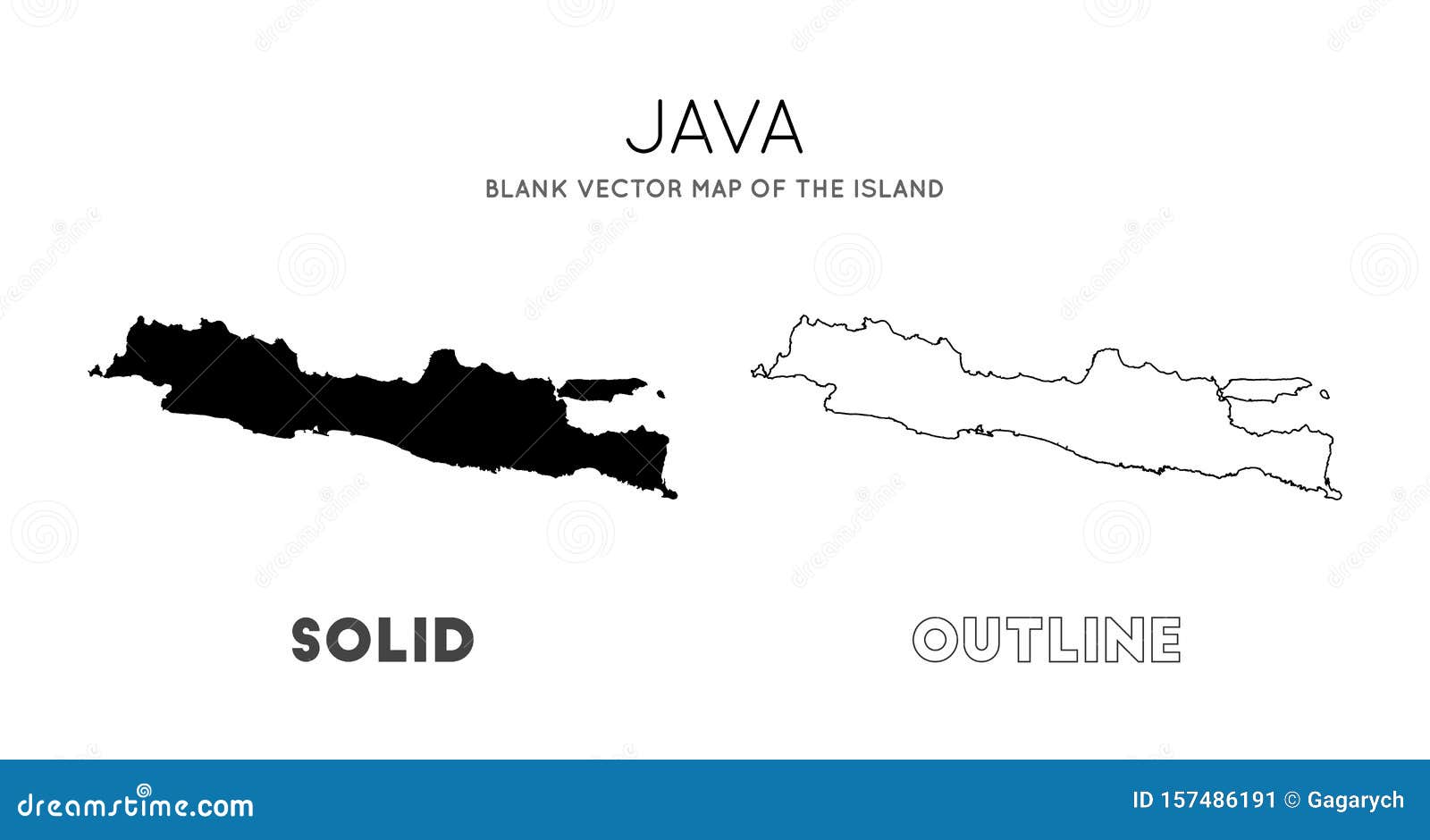 JAVA

BLANK VECTOR MAP OF THE ISLAND

SOLID

OUTLINE

dreamstime.com

ID 157486191 © Gagarych