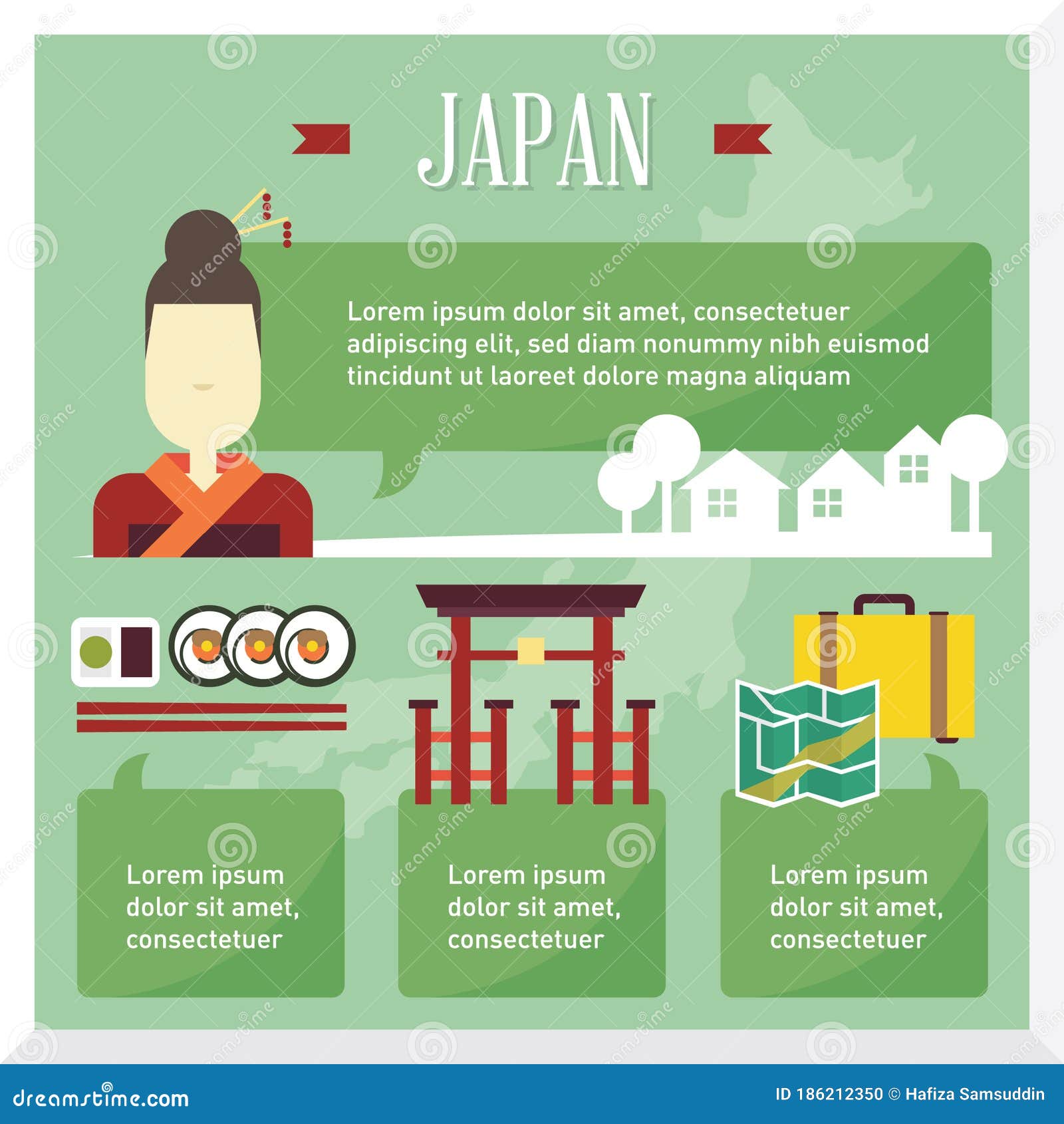 JAPAN

Lorem ipsum dolor sit amet, consectetuer adipiscing elit, sed diam nonummy nibh euismod tincidunt ut laoreet dolore magna aliquam

Lorem ipsum dolor sit amet, consectetuer

Lorem ipsum dolor sit amet, consectetuer

Lorem ipsum dolor sit amet, consectetuer

dreamstime.com

ID 186212350 © Hafiza Samsuddin