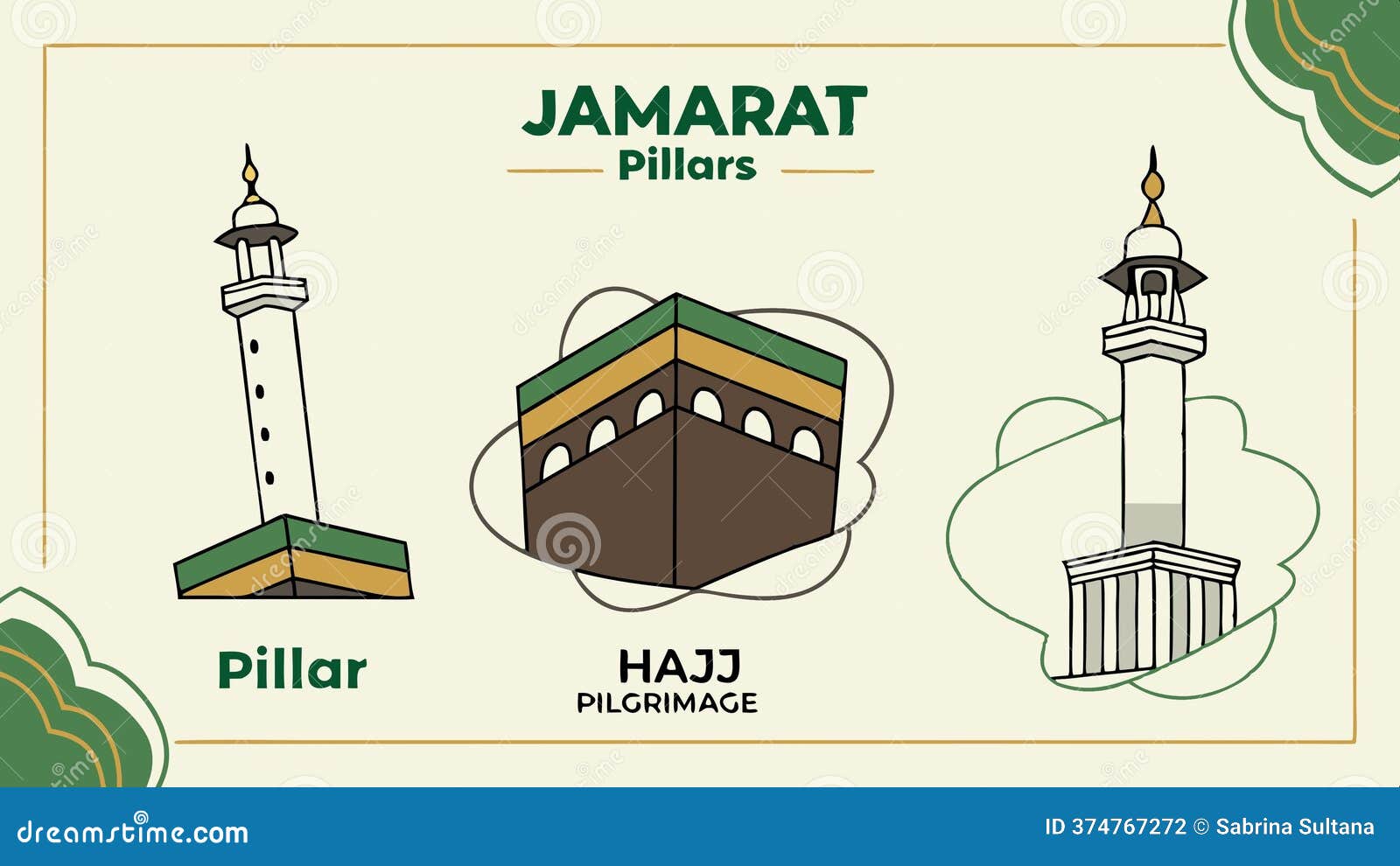 JAMARAT
Pillars

Pillar

HAJJ
PILGRIMAGE

dreamstime.com

ID 374767272 © Sabrina Sultana