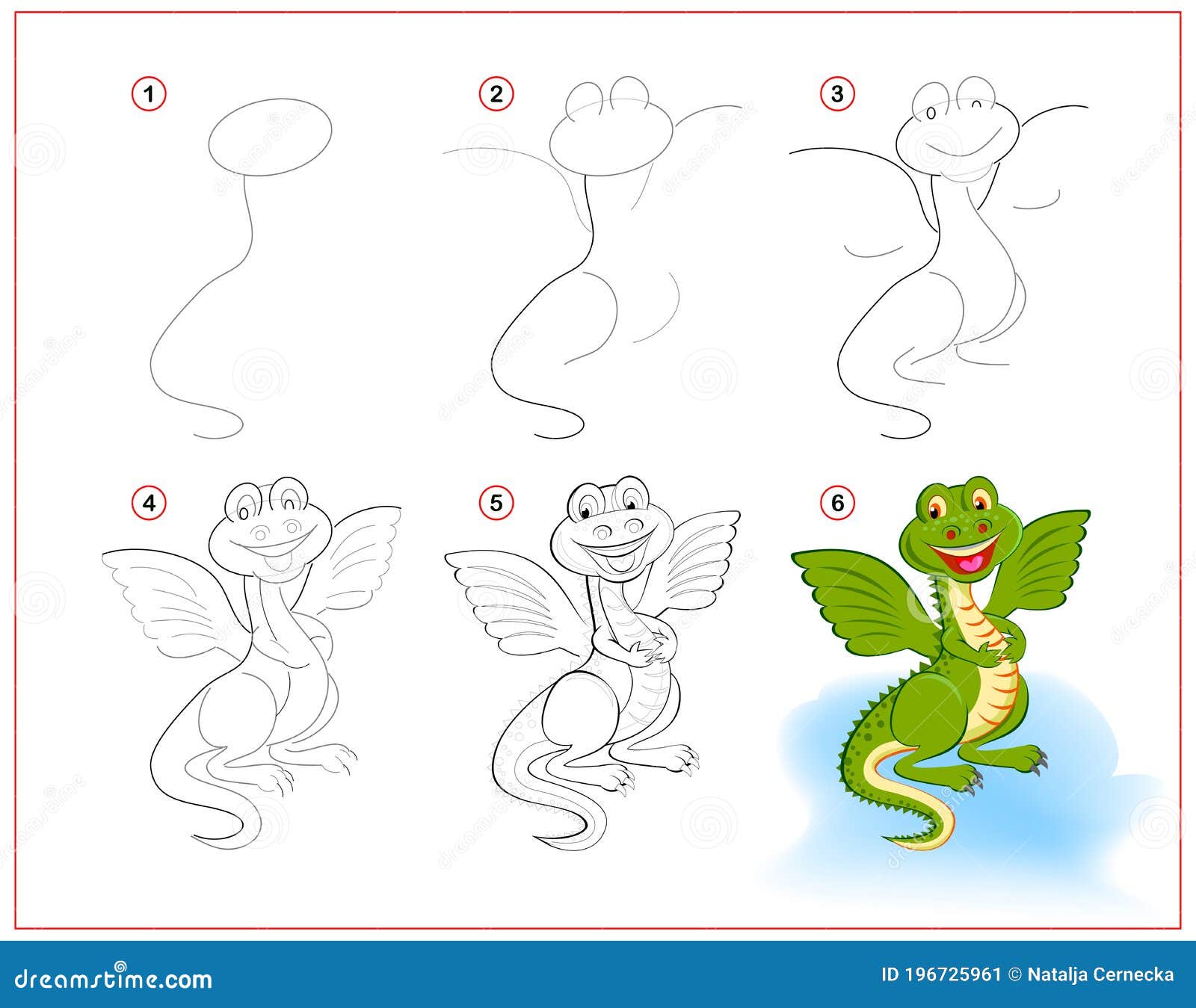 1

2

3

4

5

6

dreamstime.com

ID 196725961 © Natalja Cernecka