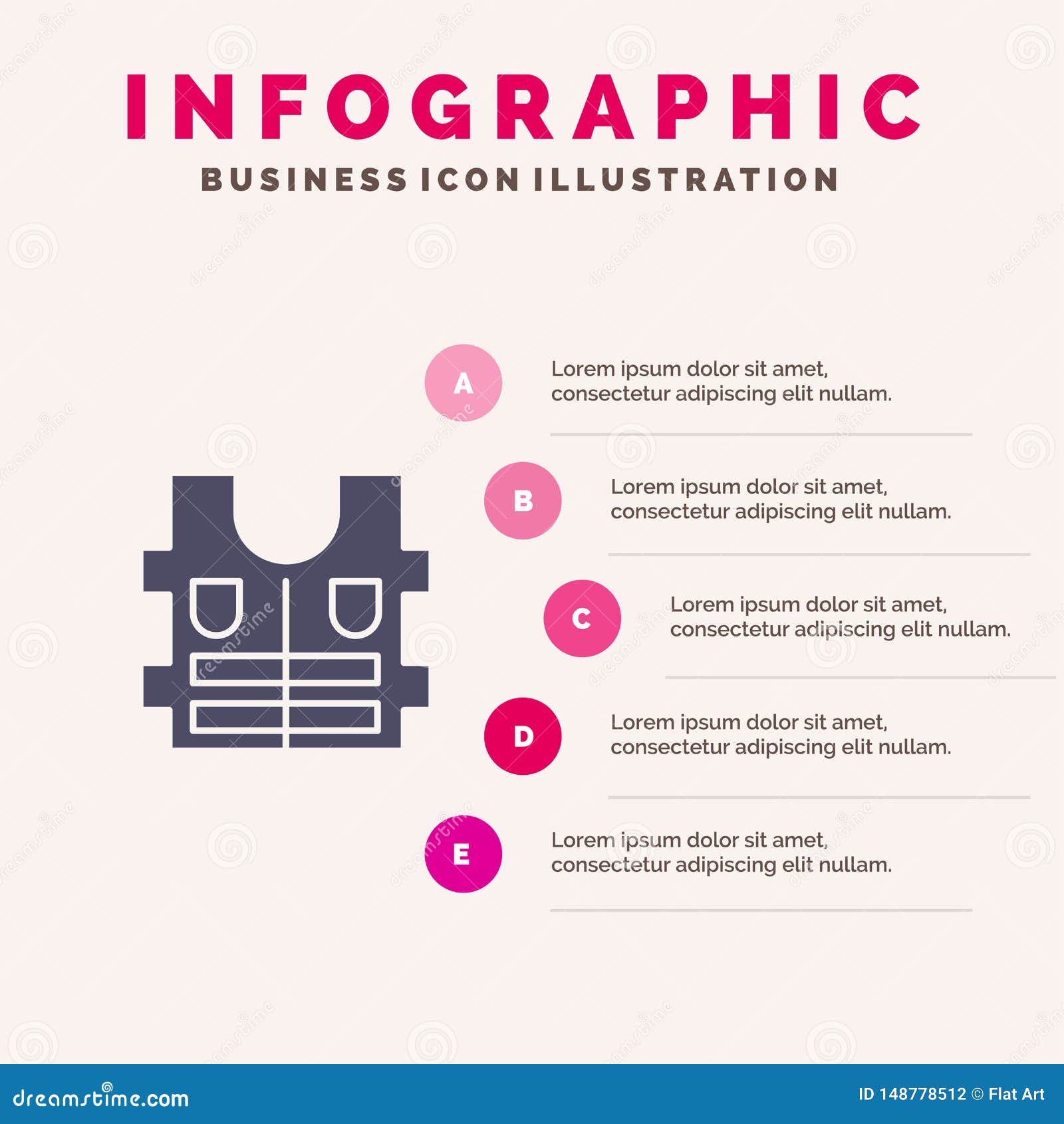 INFOGRAPHIC

BUSINESS ICON ILLUSTRATION

A

Lorem ipsum dolor sit amet, consectetur adipiscing elit nullam.

B

Lorem ipsum dolor sit amet, consectetur adipiscing elit nullam.

C

Lorem ipsum dolor sit amet, consectetur adipiscing elit nullam.

D

Lorem ipsum dolor sit amet, consectetur adipiscing elit nullam.

E

Lorem ipsum dolor sit amet, consectetur adipiscing elit nullam.

dreamstime.com

ID 148778512 © Flat Art