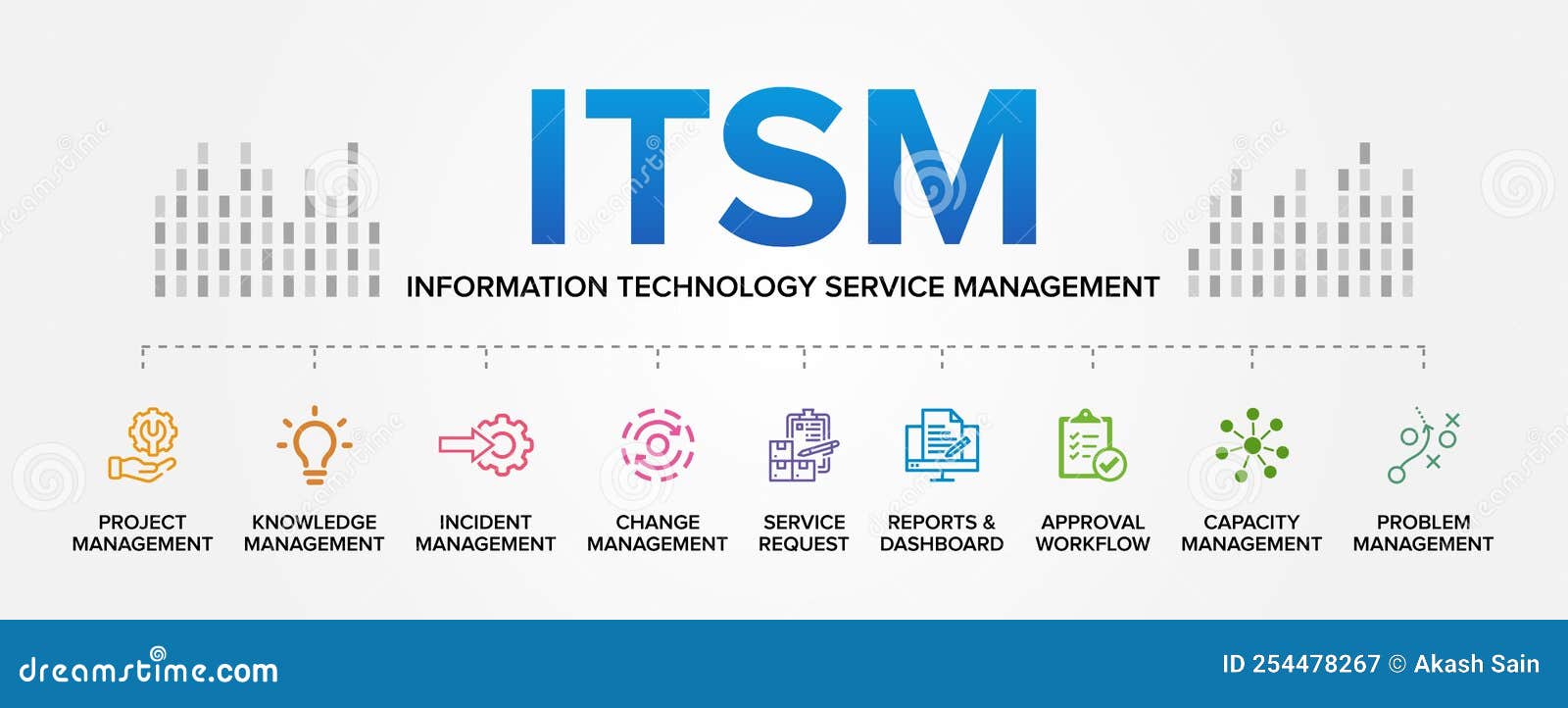 ITSM

INFORMATION TECHNOLOGY SERVICE MANAGEMENT

PROJECT MANAGEMENT

KNOWLEDGE MANAGEMENT

INCIDENT MANAGEMENT

CHANGE MANAGEMENT

SERVICE REQUEST

REPORTS & DASHBOARD

APPROVAL WORKFLOW

CAPACITY MANAGEMENT

PROBLEM MANAGEMENT

dreamstime.com

ID 254478267 © Akash Sain