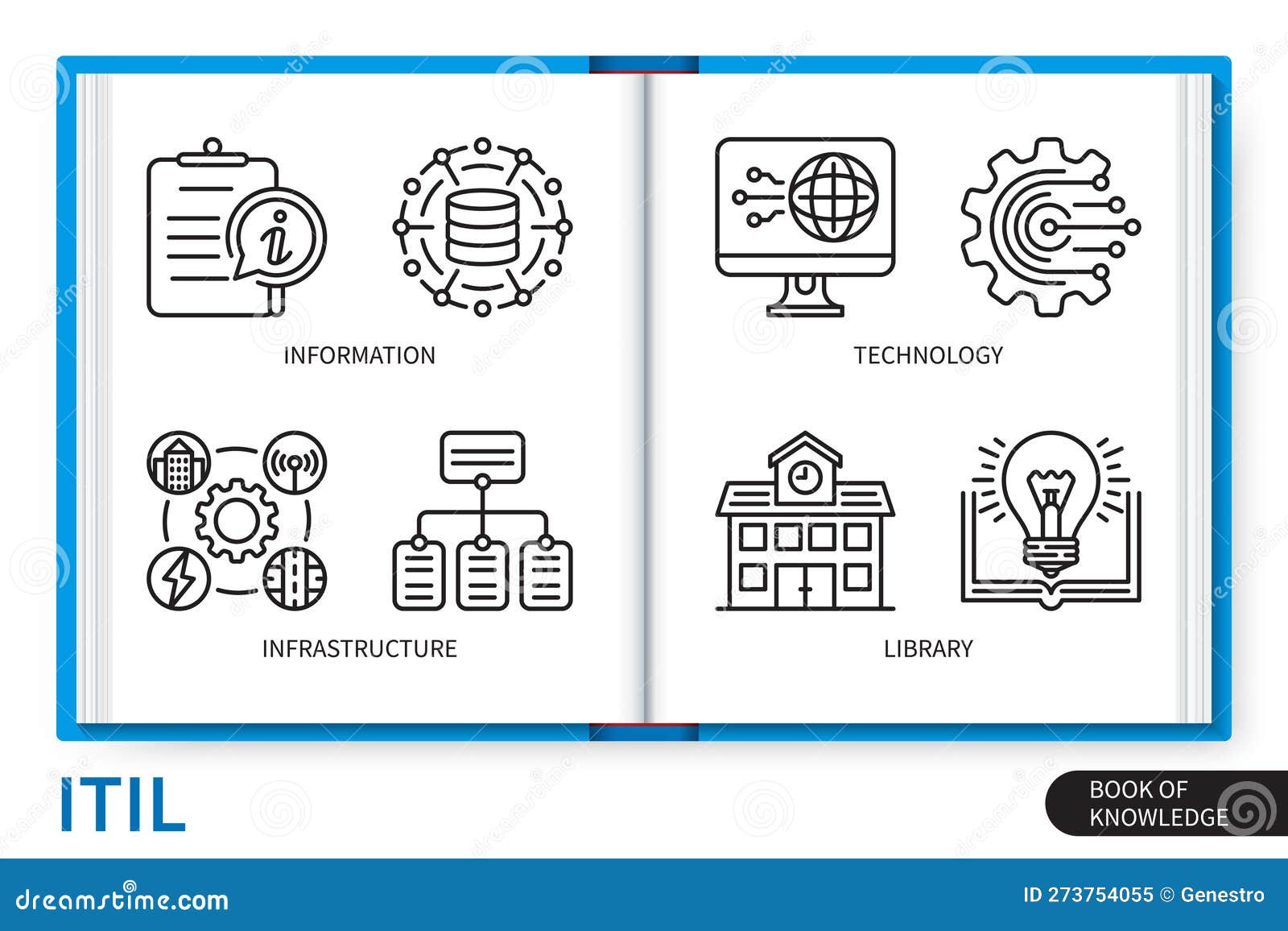 INFORMATION

INFRASTRUCTURE

TECHNOLOGY

LIBRARY

ITIL

BOOK OF KNOWLEDGE

dreamstime.com

ID 273754055 © Genestro