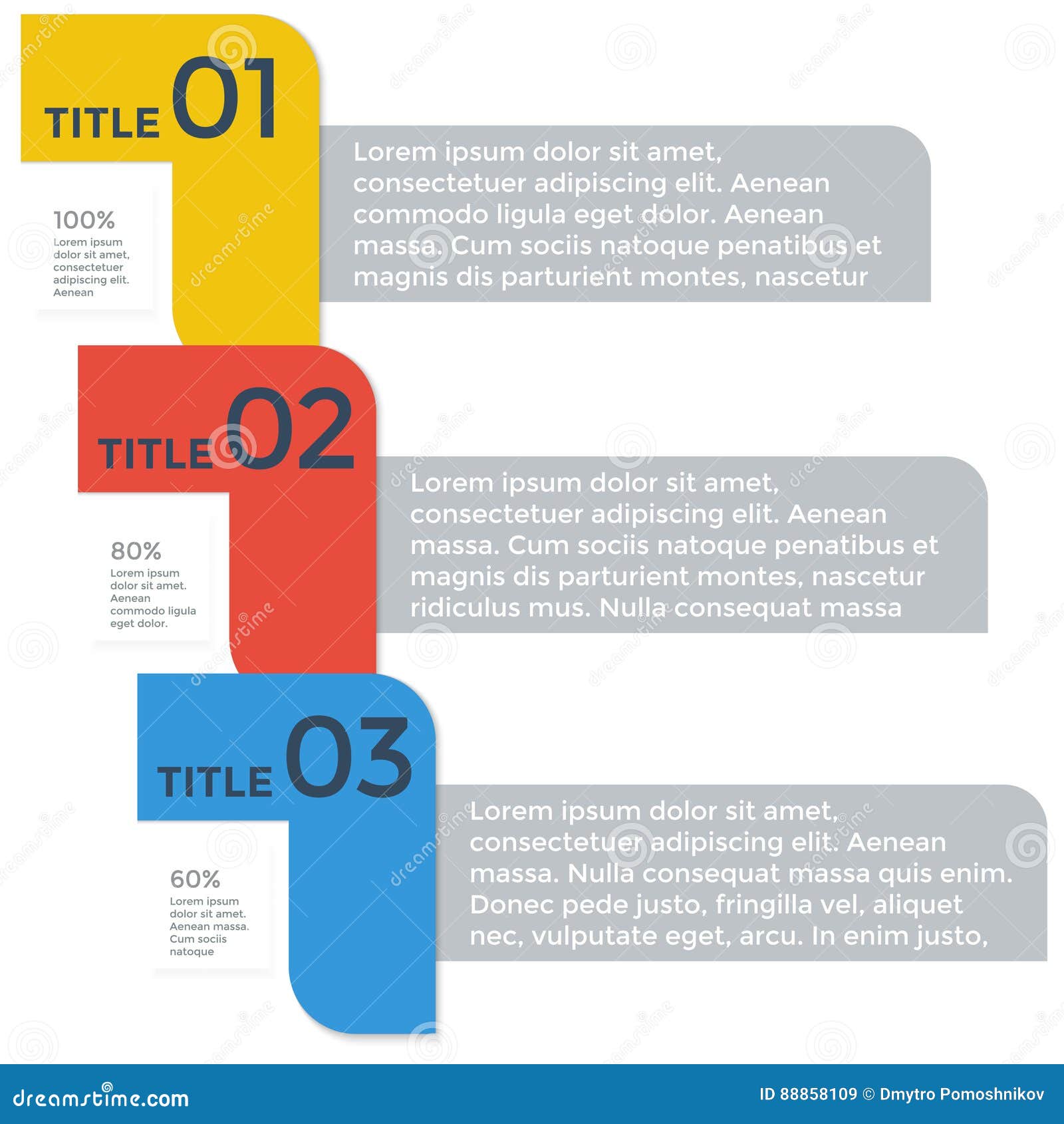 TITLE 01

100%
Lorem ipsum dolor sit amet, consectetuer adipiscing elit. Aenean

Lorem ipsum dolor sit amet, consectetuer adipiscing elit. Aenean commodo ligula eget dolor. Aenean massa. Cum sociis natoque penatibus et magnis dis parturient montes, nascetur

TITLE 02

80%
Lorem ipsum dolor sit amet. Aenean commodo ligula eget dolor.

Lorem ipsum dolor sit amet, consectetuer adipiscing elit. Aenean massa. Cum sociis natoque penatibus et magnis dis parturient montes, nascetur ridiculus mus. Nulla consequat massa

TITLE 03

60%
Lorem ipsum dolor sit amet. Aenean massa. Cum sociis natoque

Lorem ipsum dolor sit amet, consectetuer adipiscing elit. Aenean massa. Nulla consequat massa quis enim. Donec pede justo, fringilla vel, aliquet nec, vulputate eget, arcu. In enim justo,

dreamstime.com
ID 88858109 © Dmytro Pomoshnikov