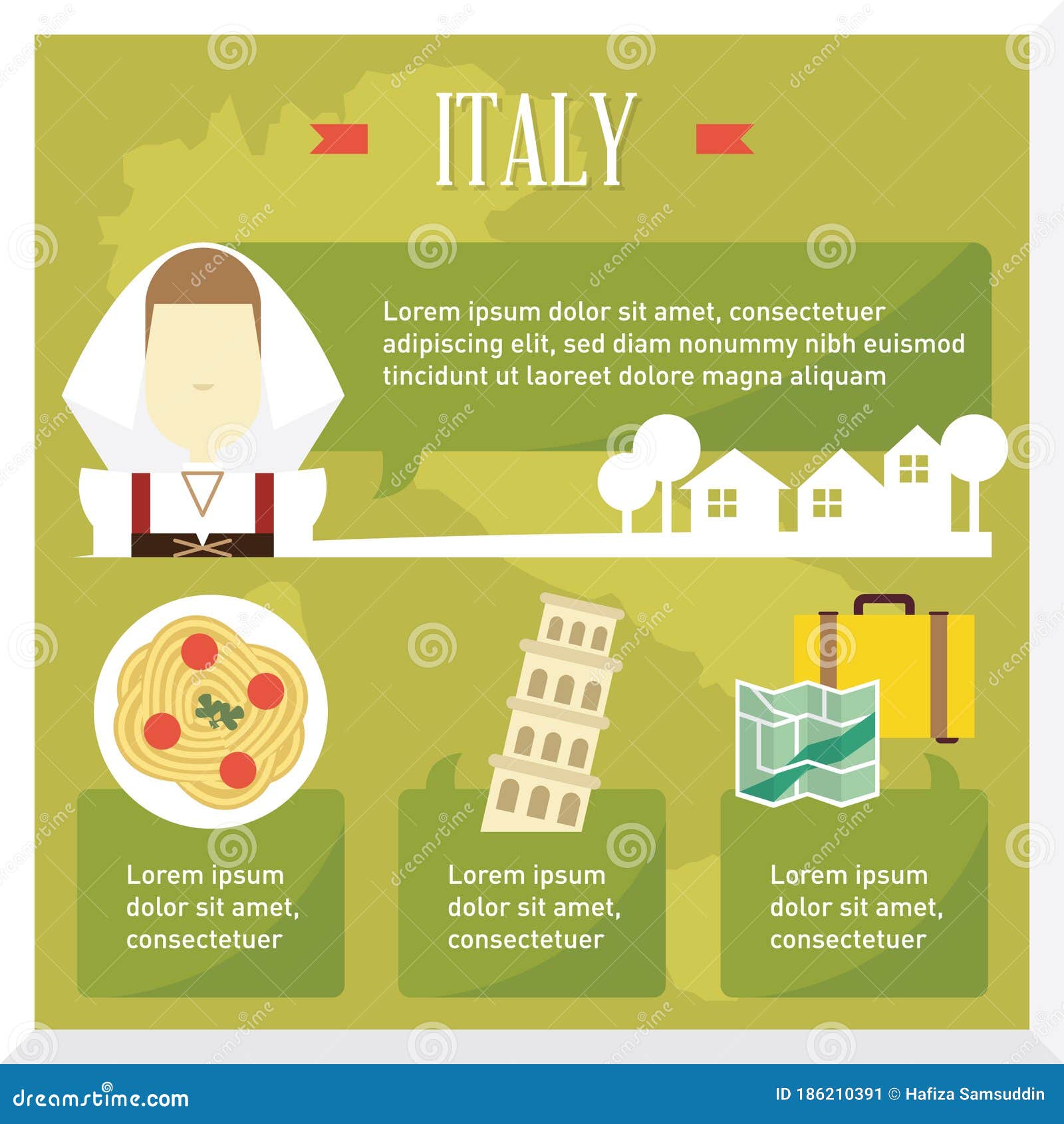 ITALY

Lorem ipsum dolor sit amet, consectetuer adipiscing elit, sed diam nonummy nibh euismod tincidunt ut laoreet dolore magna aliquam

Lorem ipsum dolor sit amet, consectetuer

Lorem ipsum dolor sit amet, consectetuer

Lorem ipsum dolor sit amet, consectetuer

dreamstime.com

ID 186210391 © Hafiza Samsuddin