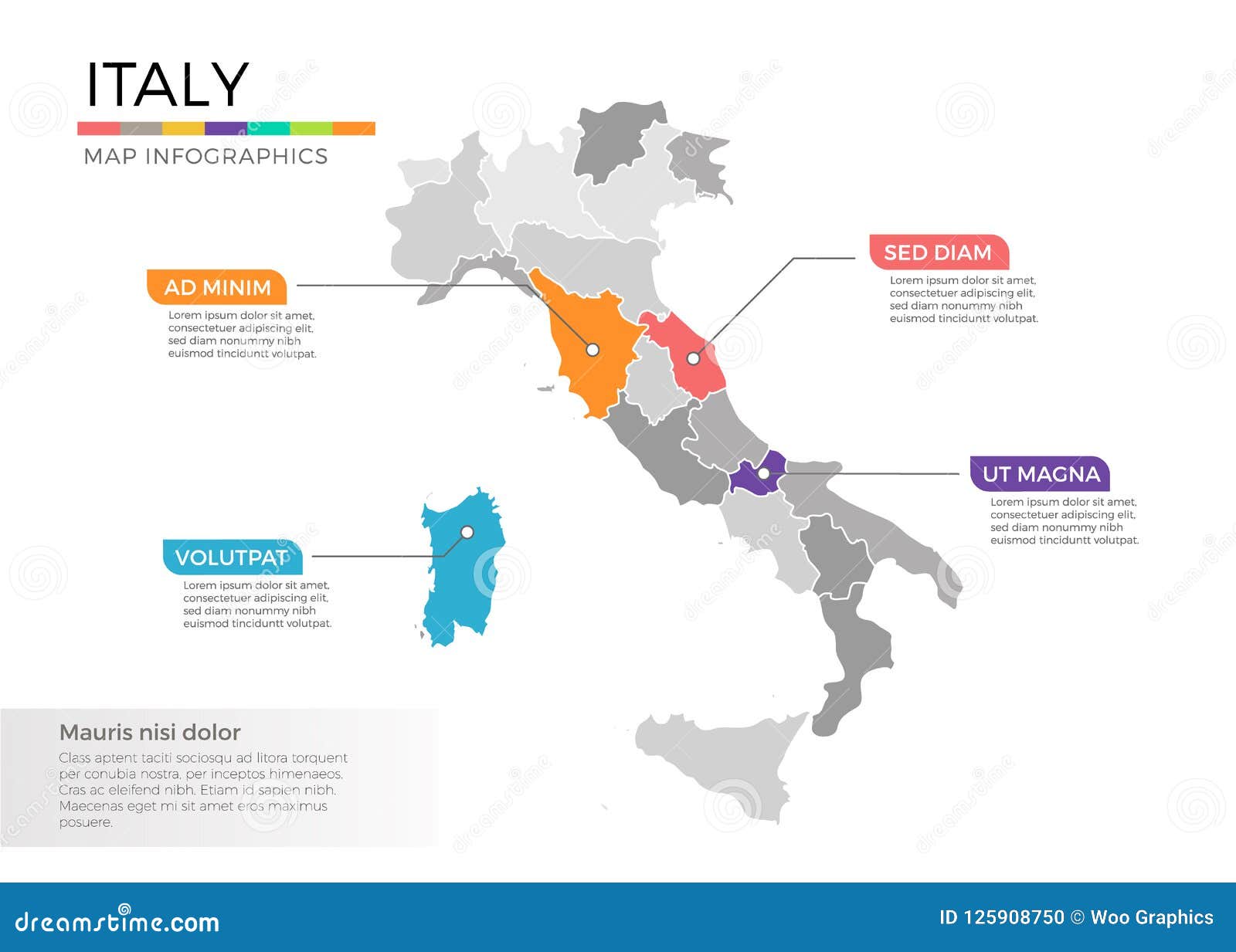 ITALY

MAP INFOGRAPHICS

AD MINIM
Lorem ipsum dolor sit amet, consectetuer adipiscing elit, sed diam nonummy nibh euismod tinciduntt volutpat.

SED DIAM
Lorem ipsum dolor sit amet, consectetuer adipiscing elit, sed diam nonummy nibh euismod tinciduntt volutpat.

UT MAGNA
Lorem ipsum dolor sit amet, consectetuer adipiscing elit, sed diam nonummy nibh euismod tinciduntt volutpat.

VOLUTPAT
Lorem ipsum dolor sit amet, consectetuer adipiscing elit, sed diam nonummy nibh euismod tinciduntt volutpat.

Mauris nisi dolor
Class aptent taciti sociosqu ad litora torquent per conubia nostra, per inceptos himenaeos. Cras ac eleifend nibh. Etiam id sapien nibh. Maecenas eget mi sit amet eros maximus posuere.

dreamstime.com

ID 125908750 © Woo Graphics