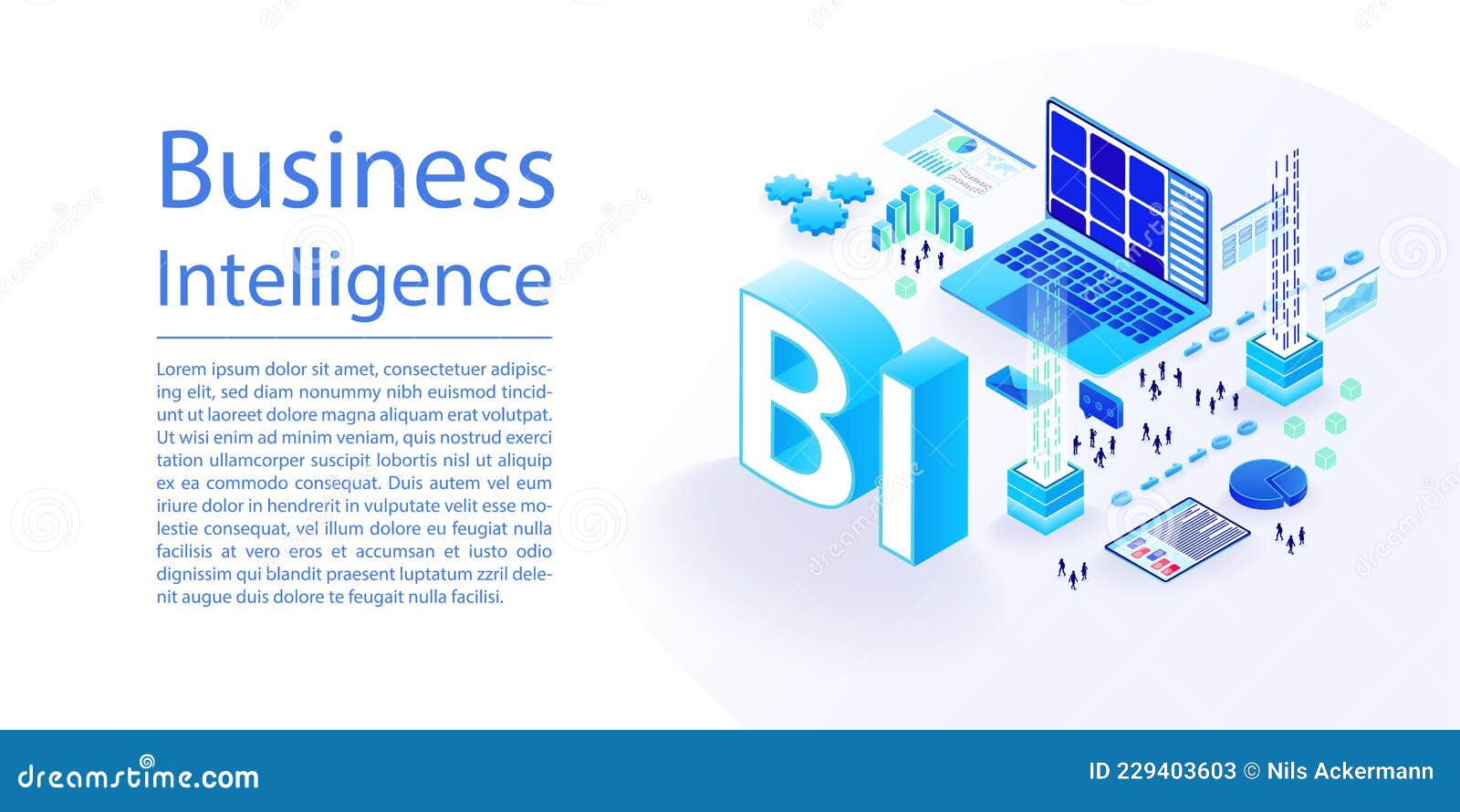 Business
Intelligence

Lorem ipsum dolor sit amet, consectetuer adipiscing elit, sed diam nonummy nibh euismod tincidunt ut laoreet dolore magna aliquam erat volutpat. Ut wisi enim ad minim veniam, quis nostrud exerci tation ullamcorper suscipit lobortis nisl ut aliquip ex ea commodo consequat. Duis autem vel eum iriure dolor in hendrerit in vulputate velit esse molestie consequat, vel illum dolore eu feugiat nulla facilisis at vero eros et accumsan et iusto odio dignissim qui blandit praesent luptatum zzril delenit augue duis dolore te feugait nulla facilisi.

BI

dreamstime.com

ID 229403603 © Nils Ackermann