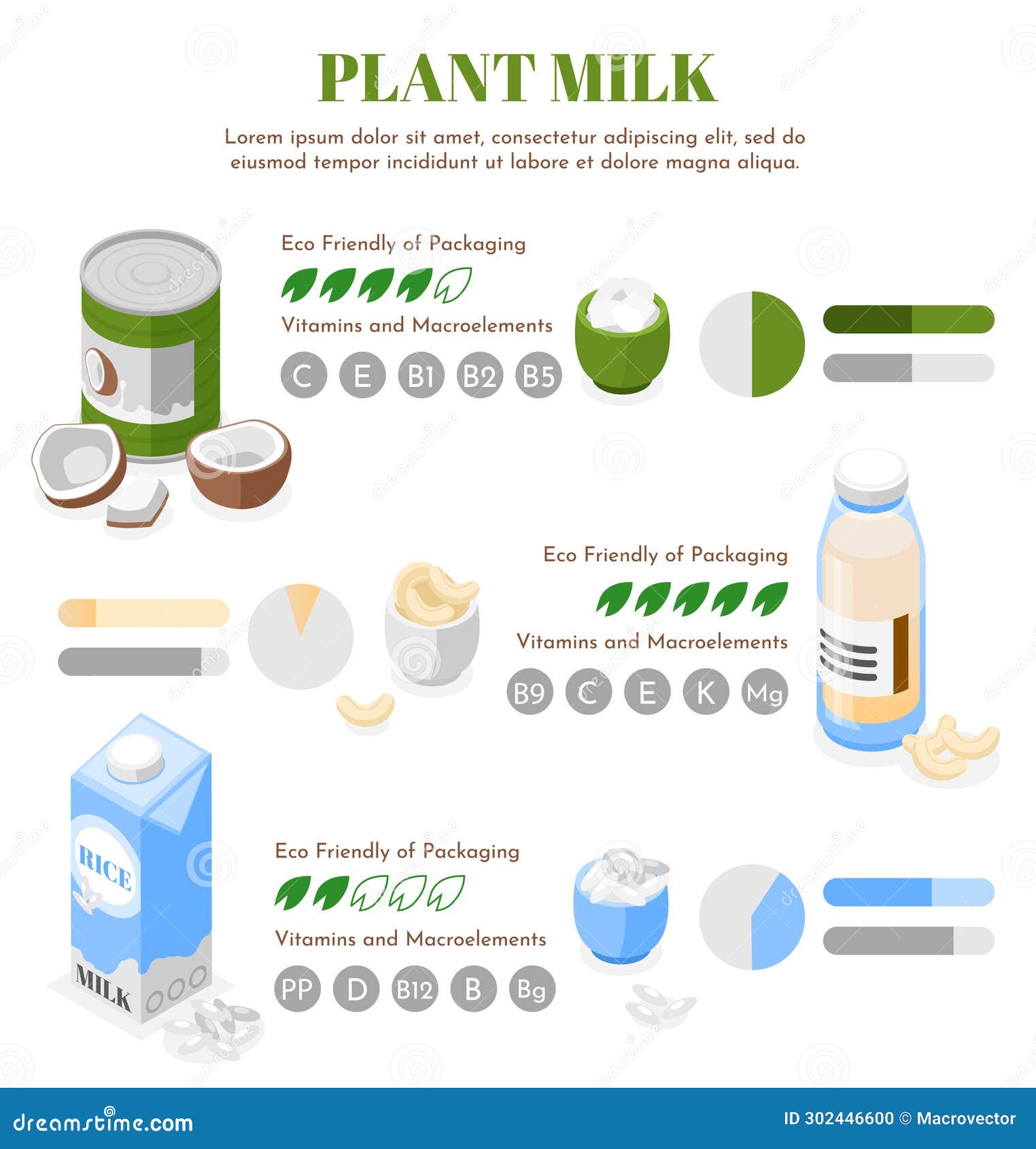 PLANT MiLK

Lorem ipsum dolor sit amet, consectetur adipiscing elit, sed do eiusmod tempor incididunt ut labore et dolore magna aliqua.

Eco Friendly of Packaging

Vitamins and Macroelements

C E B1 B2 B5

Eco Friendly of Packaging

Vitamins and Macroelements

B9 C E K Mg

RICE

MILK

Eco Friendly of Packaging

Vitamins and Macroelements

PP D B12 B Bg

dreamstime.com

ID 302446600 © Macrovector