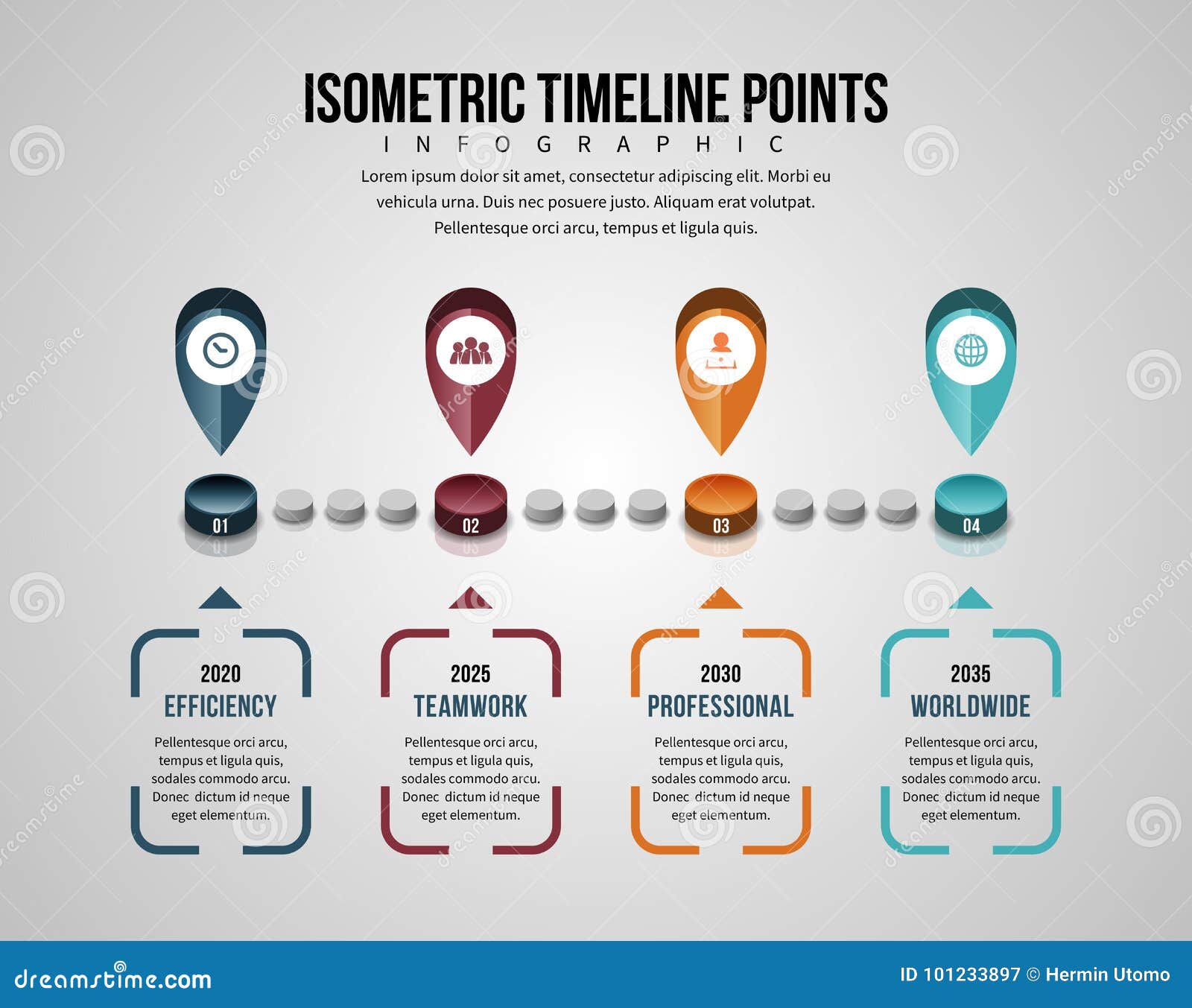 ISOMETRIC TIMELINE POINTS
INFOGRAPHIC

Lorem ipsum dolor sit amet, consectetur adipiscing elit. Morbi eu vehicula urna. Duis nec posuere justo. Aliquam erat volutpat. Pellentesque orci arcu, tempus et ligula quis.

01

02

03

04

2020
EFFICIENCY
Pellentesque orci arcu, tempus et ligula quis, sodales commodo arcu. Donec dictum id neque eget elementum.

2025
TEAMWORK
Pellentesque orci arcu, tempus et ligula quis, sodales commodo arcu. Donec dictum id neque eget elementum.

2030
PROFESSIONAL
Pellentesque orci arcu, tempus et ligula quis, sodales commodo arcu. Donec dictum id neque eget elementum.

2035
WORLDWIDE
Pellentesque orci arcu, tempus et ligula quis, sodales commodo arcu. Donec dictum id neque eget elementum.

dreamstime.com

ID 101233897 © Hermin Utomo