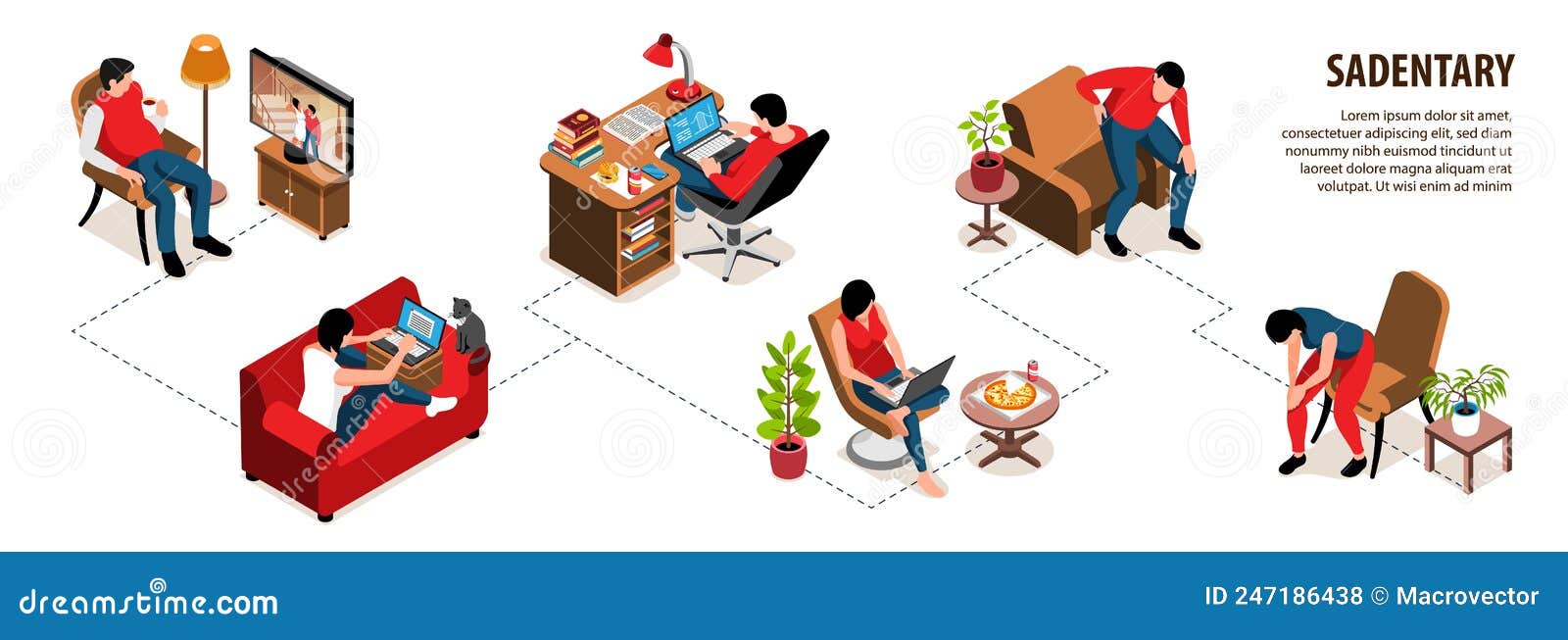 SADENTARY

Lorem ipsum dolor sit amet, consectetuer adipiscing elit, sed diam nonummy nibh euismod tincidunt ut laoreet dolore magna aliquam erat volutpat. Ut wisi enim ad minim

dreamstime.com

ID 247186438 © Macrovector