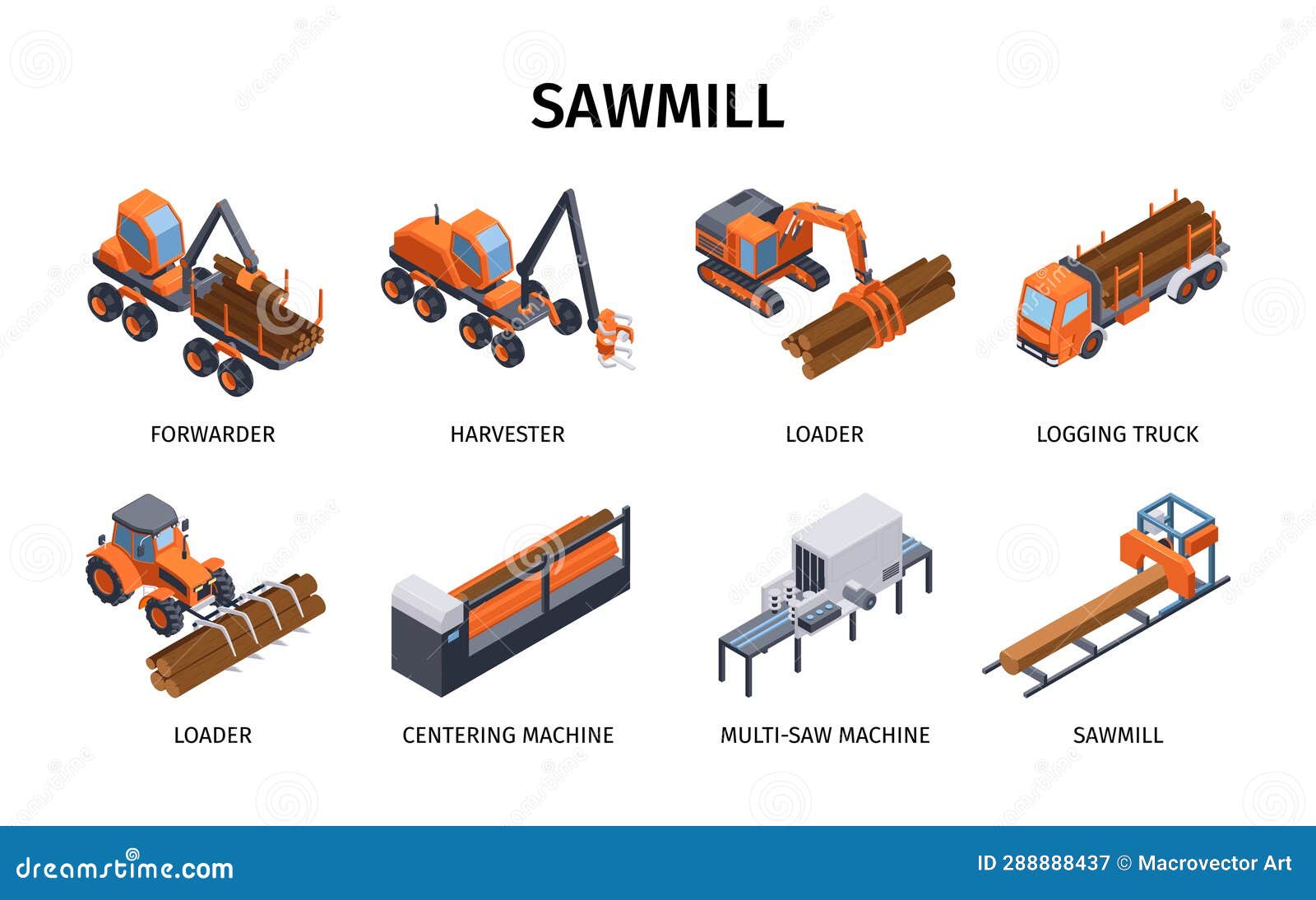 SAWMILL

FORWARDER

HARVESTER

LOADER

LOGGING TRUCK

LOADER

CENTERING MACHINE

MULTI-SAW MACHINE

SAWMILL

dreamstime.com

ID 288888437 © Macrovector Art