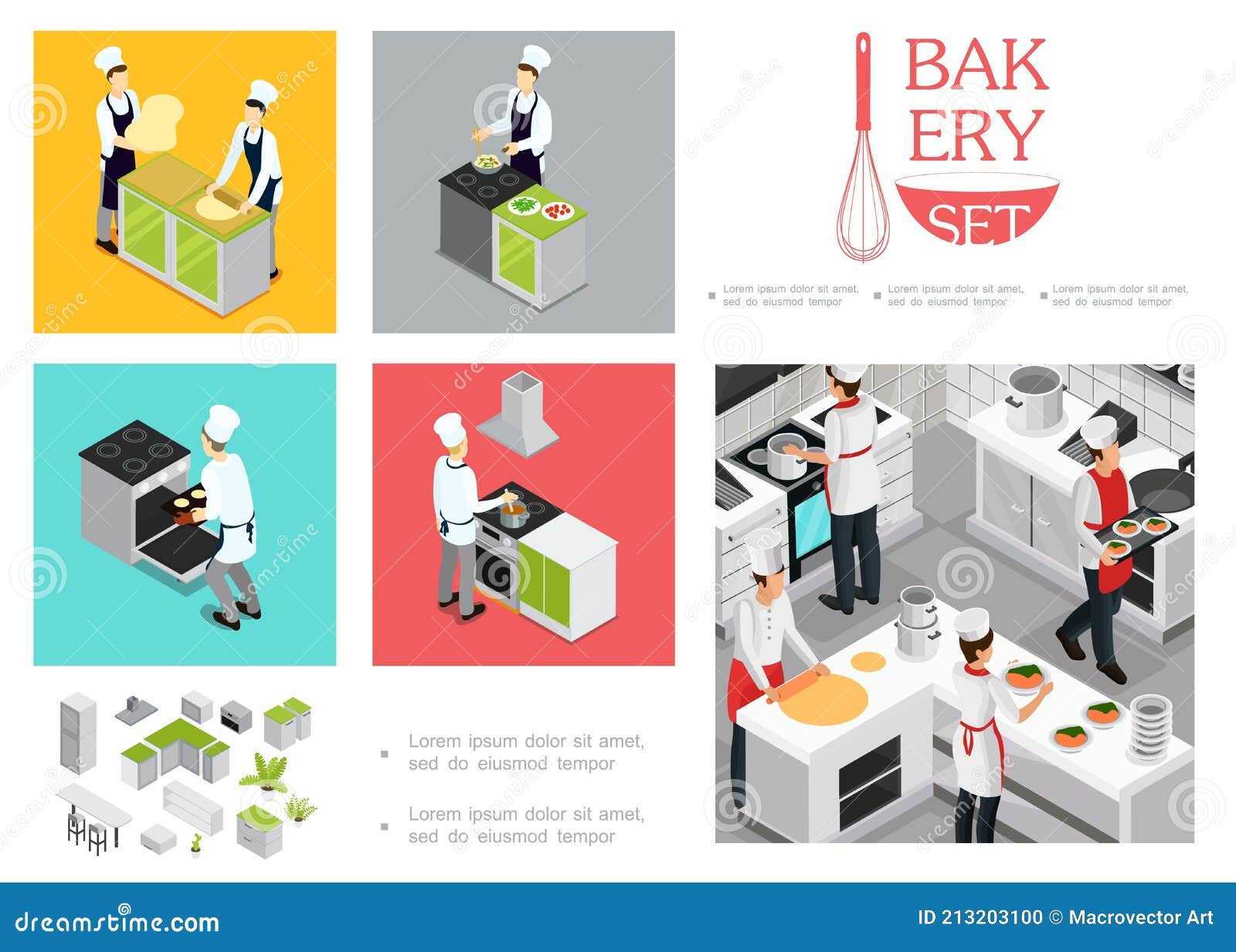 BAK
ERY
SET

Lorem ipsum dolor sit amet, sed do eiusmod tempor

Lorem ipsum dolor sit amet, sed do eiusmod tempor

Lorem ipsum dolor sit amet, sed do eiusmod tempor

Lorem ipsum dolor sit amet, sed do eiusmod tempor

Lorem ipsum dolor sit amet, sed do eiusmod tempor

dreamstime.com

ID 213203100 © Macrovector Art