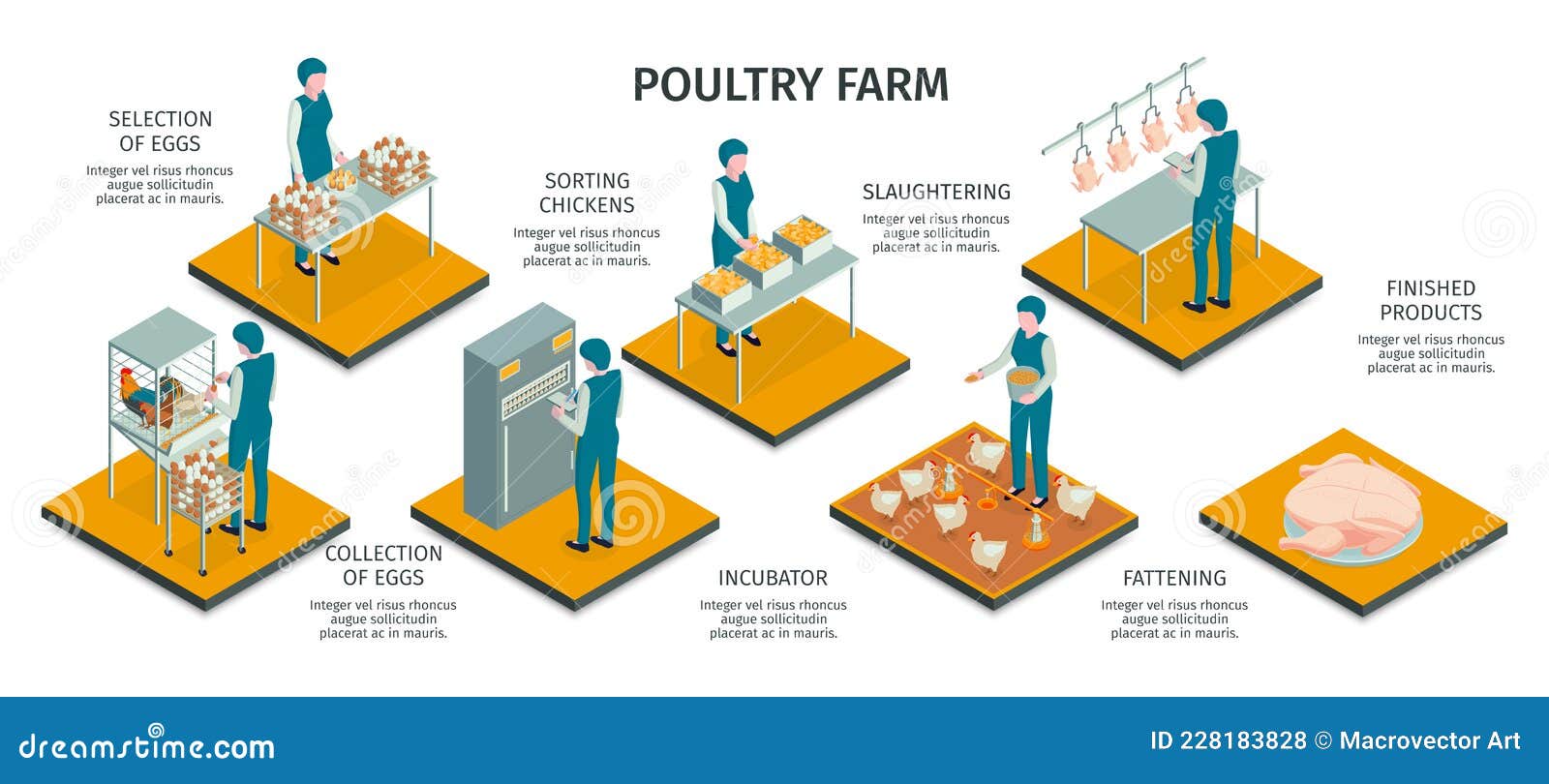 POULTRY FARM

SELECTION OF EGGS

Integer vel risus rhoncus augue sollicitudin placerat ac in mauris.

SORTING CHICKENS

Integer vel risus rhoncus augue sollicitudin placerat ac in mauris.

SLAUGHTERING

Integer vel risus rhoncus augue sollicitudin placerat ac in mauris.

FINISHED PRODUCTS

Integer vel risus rhoncus augue sollicitudin placerat ac in mauris.

COLLECTION OF EGGS

Integer vel risus rhoncus augue sollicitudin placerat ac in mauris.

INCUBATOR

Integer vel risus rhoncus augue sollicitudin placerat ac in mauris.

FATTENING

Integer vel risus rhoncus augue sollicitudin placerat ac in mauris.

dreamstime.com

ID 228183828 © Macrovector Art