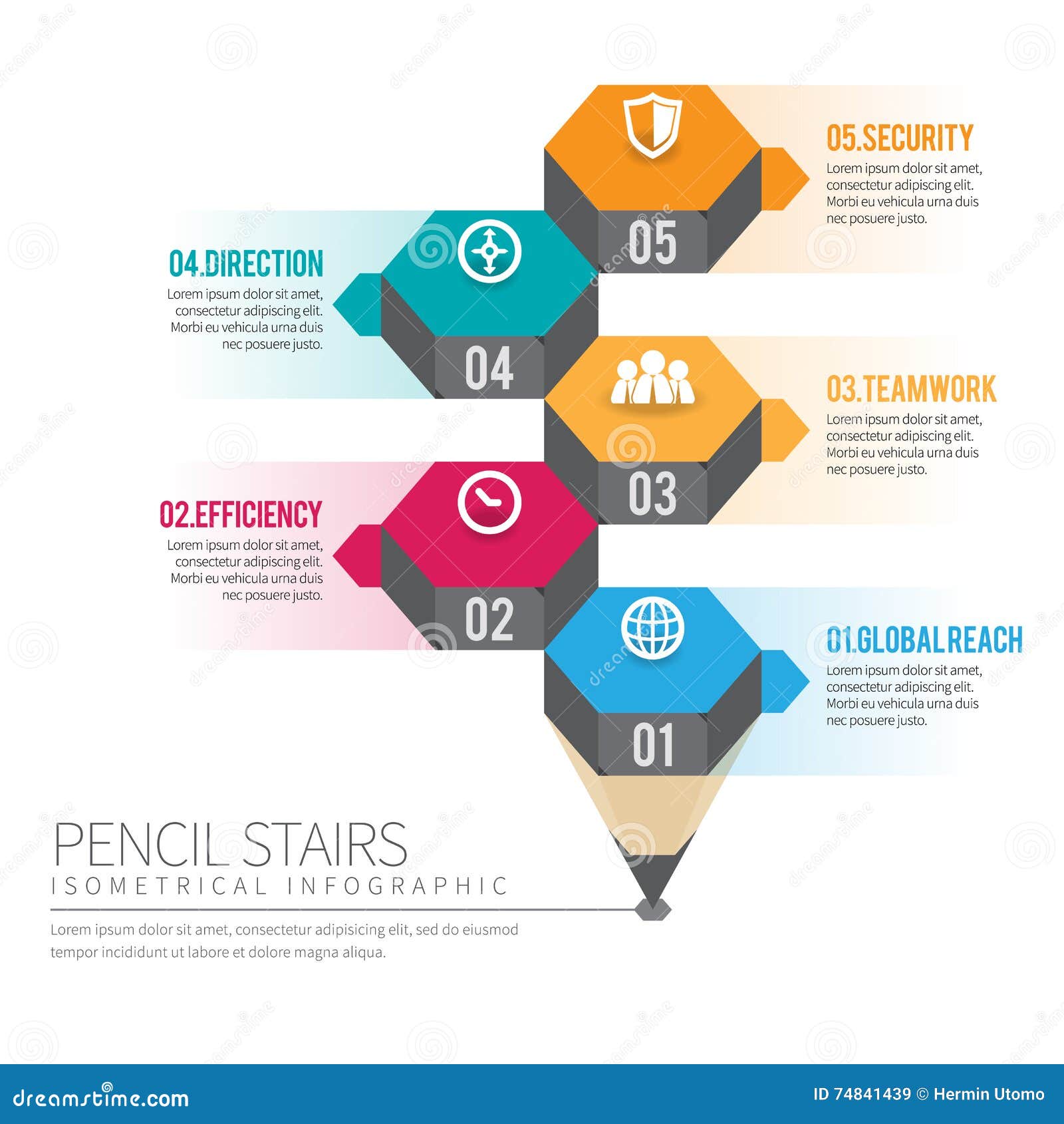 05.SECURITY
Lorem ipsum dolor sit amet, consectetur adipiscing elit. Morbi eu vehicula urna duis nec posuere justo.

05

04.DIRECTION
Lorem ipsum dolor sit amet, consectetur adipiscing elit. Morbi eu vehicula urna duis nec posuere justo.

04

03.TEAMWORK
Lorem ipsum dolor sit amet, consectetur adipiscing elit. Morbi eu vehicula urna duis nec posuere justo.

03

02.EFFICIENCY
Lorem ipsum dolor sit amet, consectetur adipiscing elit. Morbi eu vehicula urna duis nec posuere justo.

02

01.GLOBAL REACH
Lorem ipsum dolor sit amet, consectetur adipiscing elit. Morbi eu vehicula urna duis nec posuere justo.

01

PENCIL STAIRS
ISOMETRICAL INFOGRAPHIC

Lorem ipsum dolor sit amet, consectetur adipisicing elit, sed do eiusmod tempor incididunt ut labore et dolore magna aliqua.

dreamstime.com
ID 74841439 © Hermin Utomo