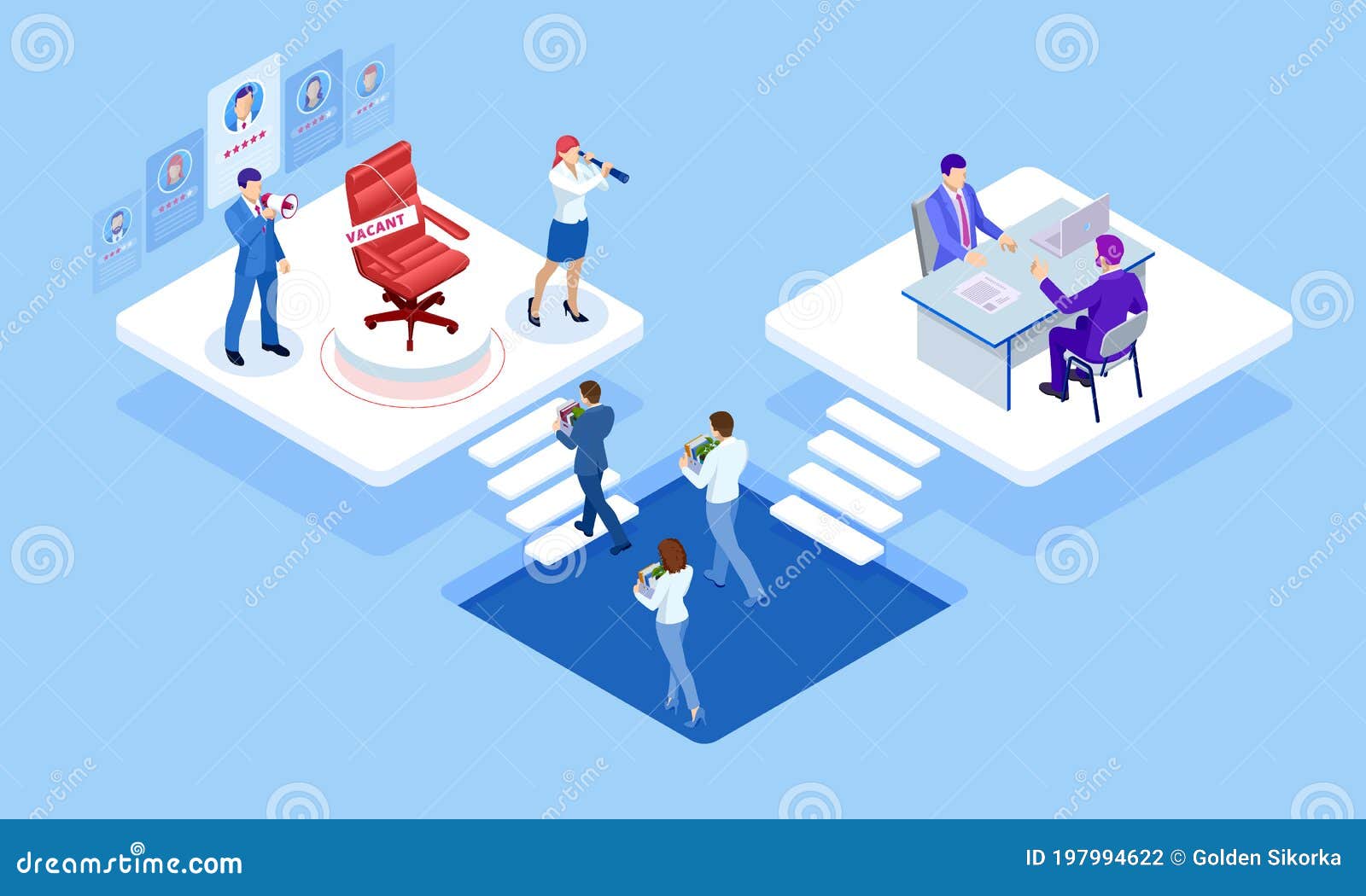 VACANT

dreamstime

dreamstime.com

ID 197994622 © Golden Sikorka