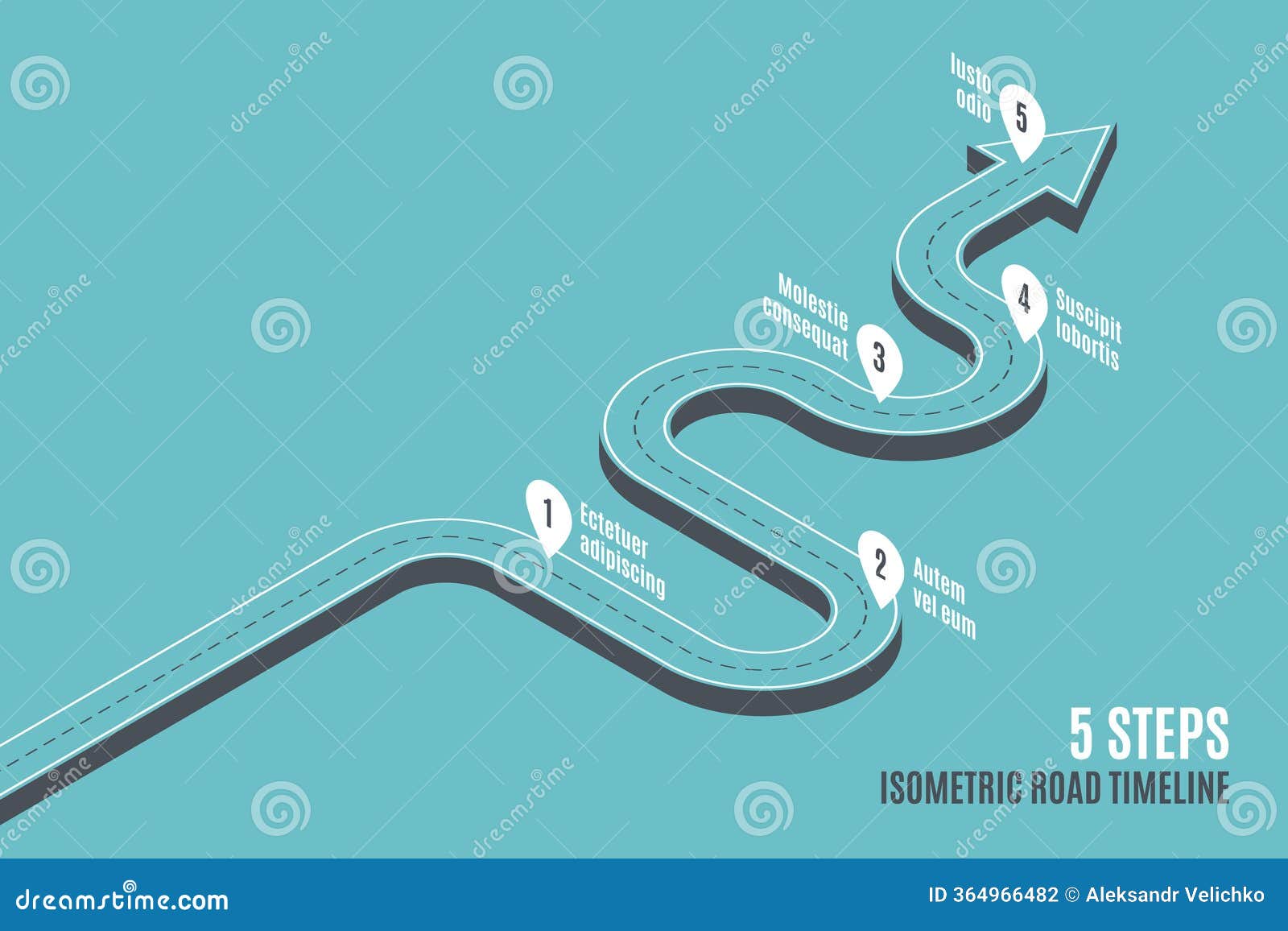 Iusto odio
5

Molestie consequat
3

4
Suscipit lobortis

1
Ectetuer adipiscing

2
Autem vel eum

5 STEPS
ISOMETRIC ROAD TIMELINE

dreamstime.com
ID 364966482 © Aleksandr Velichko