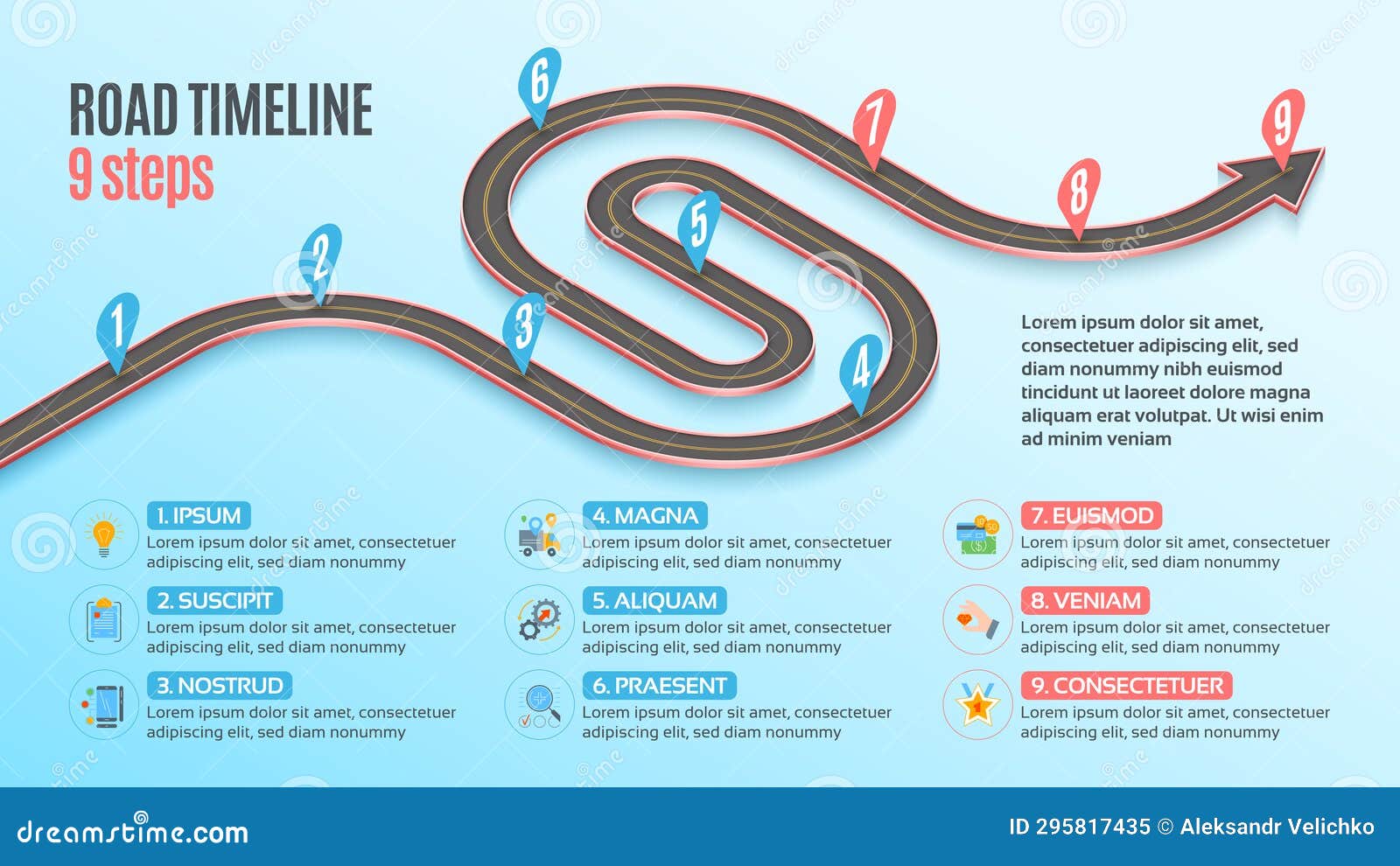 ROAD TIMELINE
9 steps

1
2
3
4
5
6
7
8
9

Lorem ipsum dolor sit amet, consectetuer adipiscing elit, sed diam nonummy nibh euismod tincidunt ut laoreet dolore magna aliquam erat volutpat. Ut wisi enim ad minim veniam

1. IPSUM
Lorem ipsum dolor sit amet, consectetuer adipiscing elit, sed diam nonummy

2. SUSCIPIT
Lorem ipsum dolor sit amet, consectetuer adipiscing elit, sed diam nonummy

3. NOSTRUD
Lorem ipsum dolor sit amet, consectetuer adipiscing elit, sed diam nonummy

4. MAGNA
Lorem ipsum dolor sit amet, consectetuer adipiscing elit, sed diam nonummy

5. ALIQUAM
Lorem ipsum dolor sit amet, consectetuer adipiscing elit, sed diam nonummy

6. PRAESENT
Lorem ipsum dolor sit amet, consectetuer adipiscing elit, sed diam nonummy

7. EUISMOD
Lorem ipsum dolor sit amet, consectetuer adipiscing elit, sed diam nonummy

8. VENIAM
Lorem ipsum dolor sit amet, consectetuer adipiscing elit, sed diam nonummy

9. CONSECTETUER
Lorem ipsum dolor sit amet, consectetuer adipiscing elit, sed diam nonummy

dreamstime.com
ID 295817435 © Aleksandr Velichko