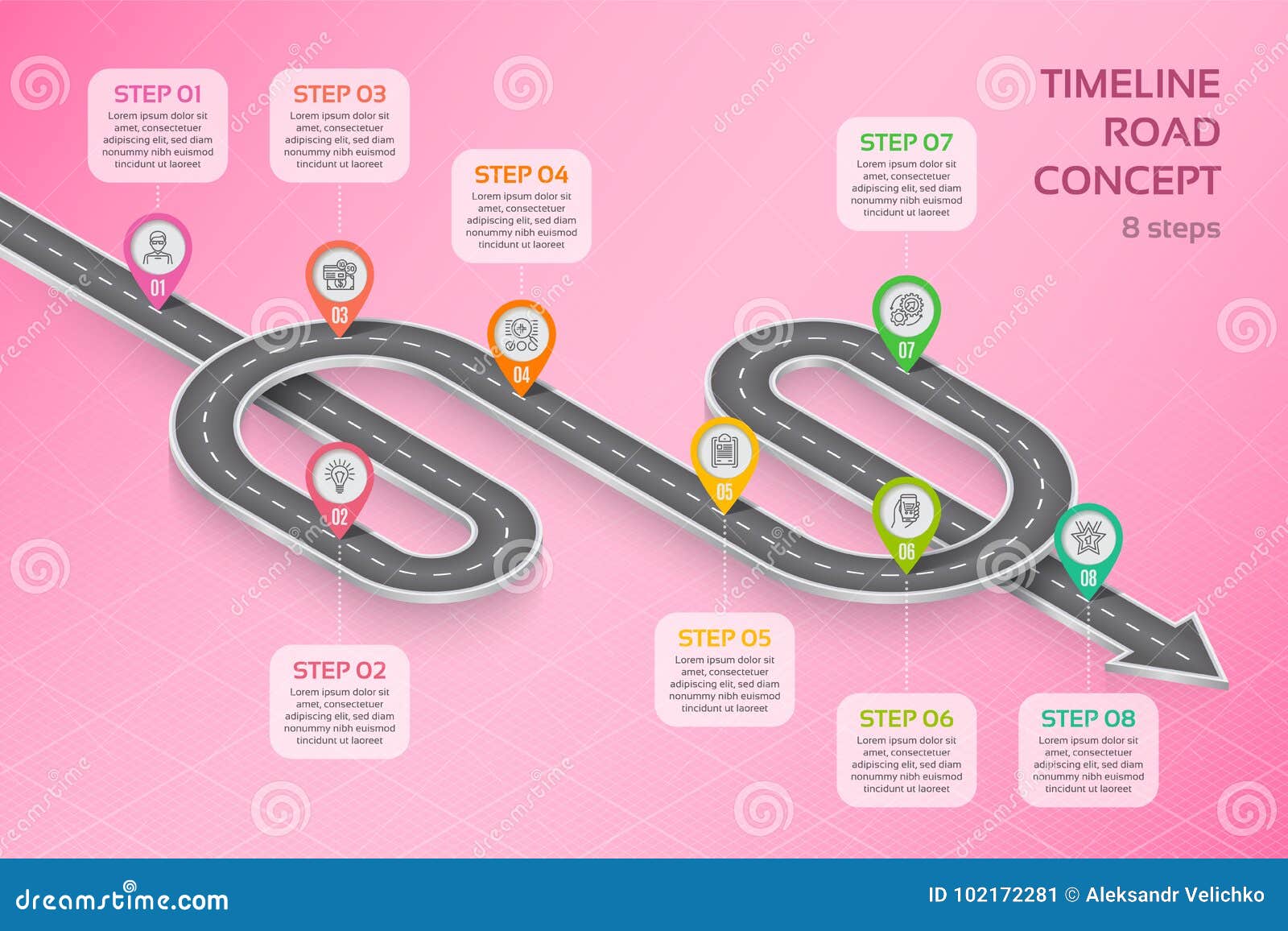 TIMELINE ROAD CONCEPT
8 steps

STEP 01
Lorem ipsum dolor sit amet, consectetuer adipiscing elit, sed diam nonummy nibh euismod tincidunt ut laoreet

STEP 03
Lorem ipsum dolor sit amet, consectetuer adipiscing elit, sed diam nonummy nibh euismod tincidunt ut laoreet

STEP 04
Lorem ipsum dolor sit amet, consectetuer adipiscing elit, sed diam nonummy nibh euismod tincidunt ut laoreet

STEP 07
Lorem ipsum dolor sit amet, consectetuer adipiscing elit, sed diam nonummy nibh euismod tincidunt ut laoreet

01
03
04
07
02
05
06
08

STEP 02
Lorem ipsum dolor sit amet, consectetuer adipiscing elit, sed diam nonummy nibh euismod tincidunt ut laoreet

STEP 05
Lorem ipsum dolor sit amet, consectetuer adipiscing elit, sed diam nonummy nibh euismod tincidunt ut laoreet

STEP 06
Lorem ipsum dolor sit amet, consectetuer adipiscing elit, sed diam nonummy nibh euismod tincidunt ut laoreet

STEP 08
Lorem ipsum dolor sit amet, consectetuer adipiscing elit, sed diam nonummy nibh euismod tincidunt ut laoreet

dreamstime.com
ID 102172281 © Aleksandr Velichko