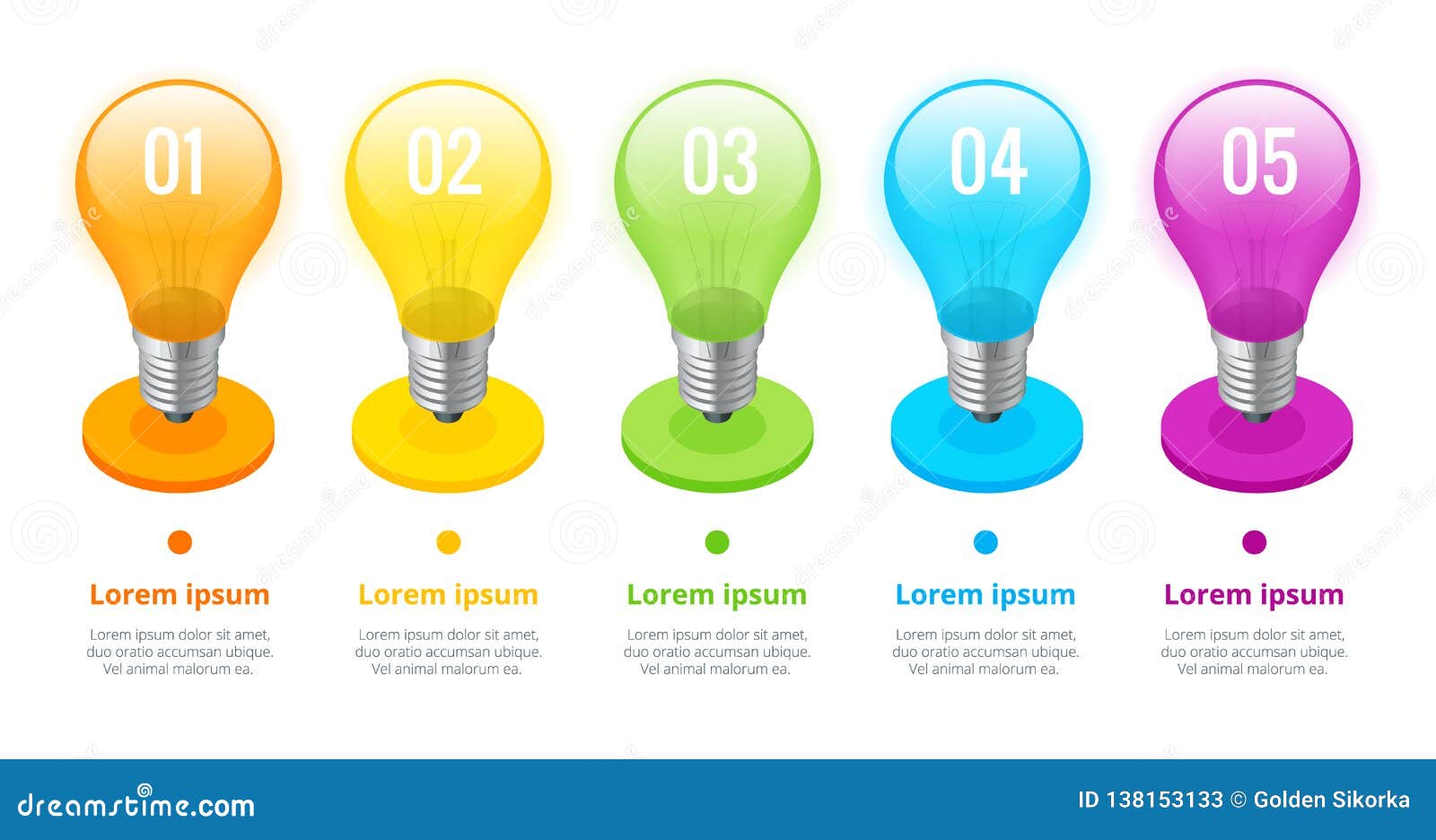 01

Lorem ipsum

Lorem ipsum dolor sit amet, duo oratio accumsan ubique. Vel animal malorum ea.

02

Lorem ipsum

Lorem ipsum dolor sit amet, duo oratio accumsan ubique. Vel animal malorum ea.

03

Lorem ipsum

Lorem ipsum dolor sit amet, duo oratio accumsan ubique. Vel animal malorum ea.

04

Lorem ipsum

Lorem ipsum dolor sit amet, duo oratio accumsan ubique. Vel animal malorum ea.

05

Lorem ipsum

Lorem ipsum dolor sit amet, duo oratio accumsan ubique. Vel animal malorum ea.

dreamstime.com

ID 138153133 © Golden Sikorka