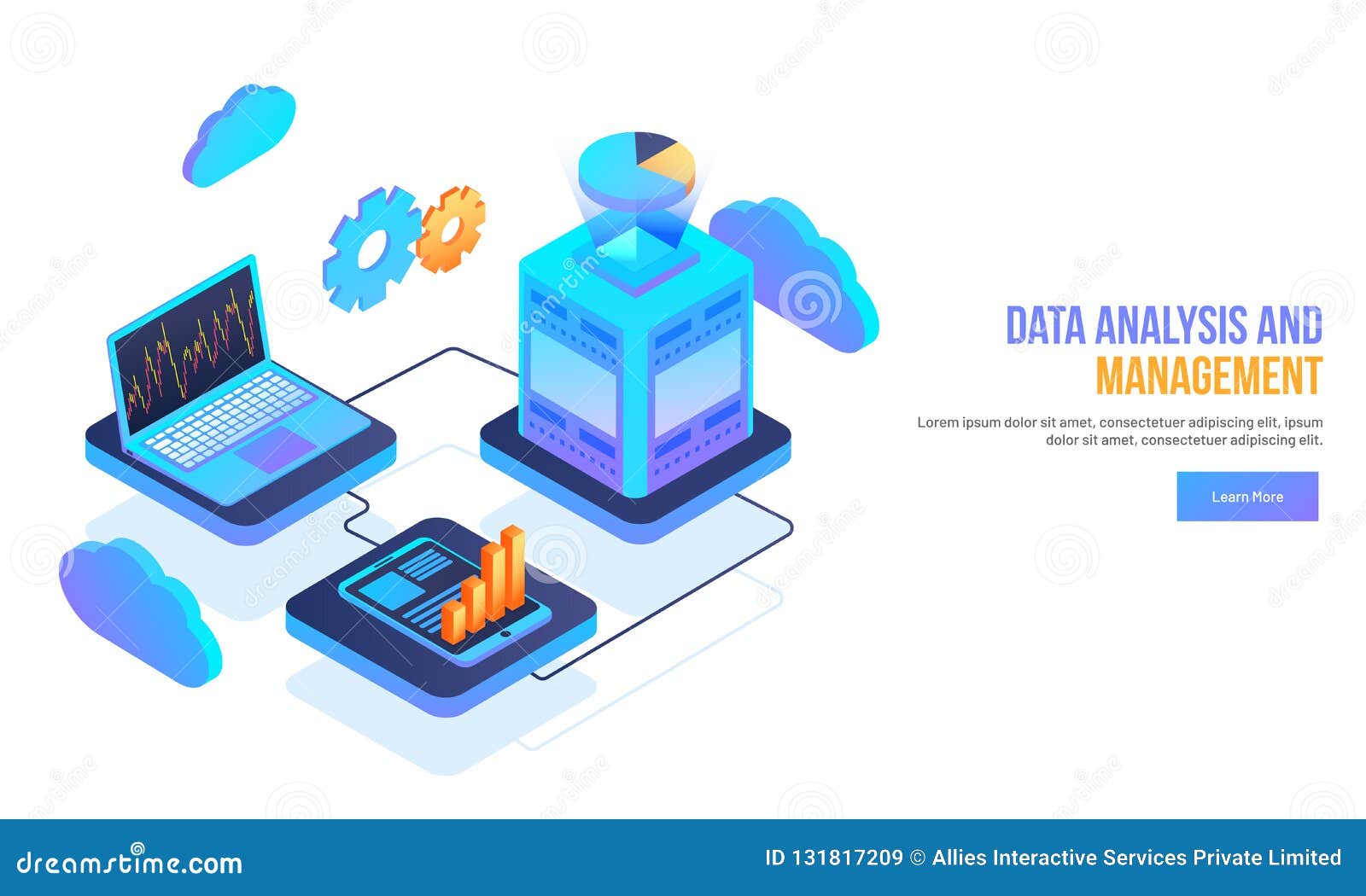 DATA ANALYSIS AND MANAGEMENT

Lorem ipsum dolor sit amet, consectetuer adipiscing elit, ipsum dolor sit amet, consectetuer adipiscing elit.

Learn More

dreamstime.com

ID 131817209 © Allies Interactive Services Private Limited