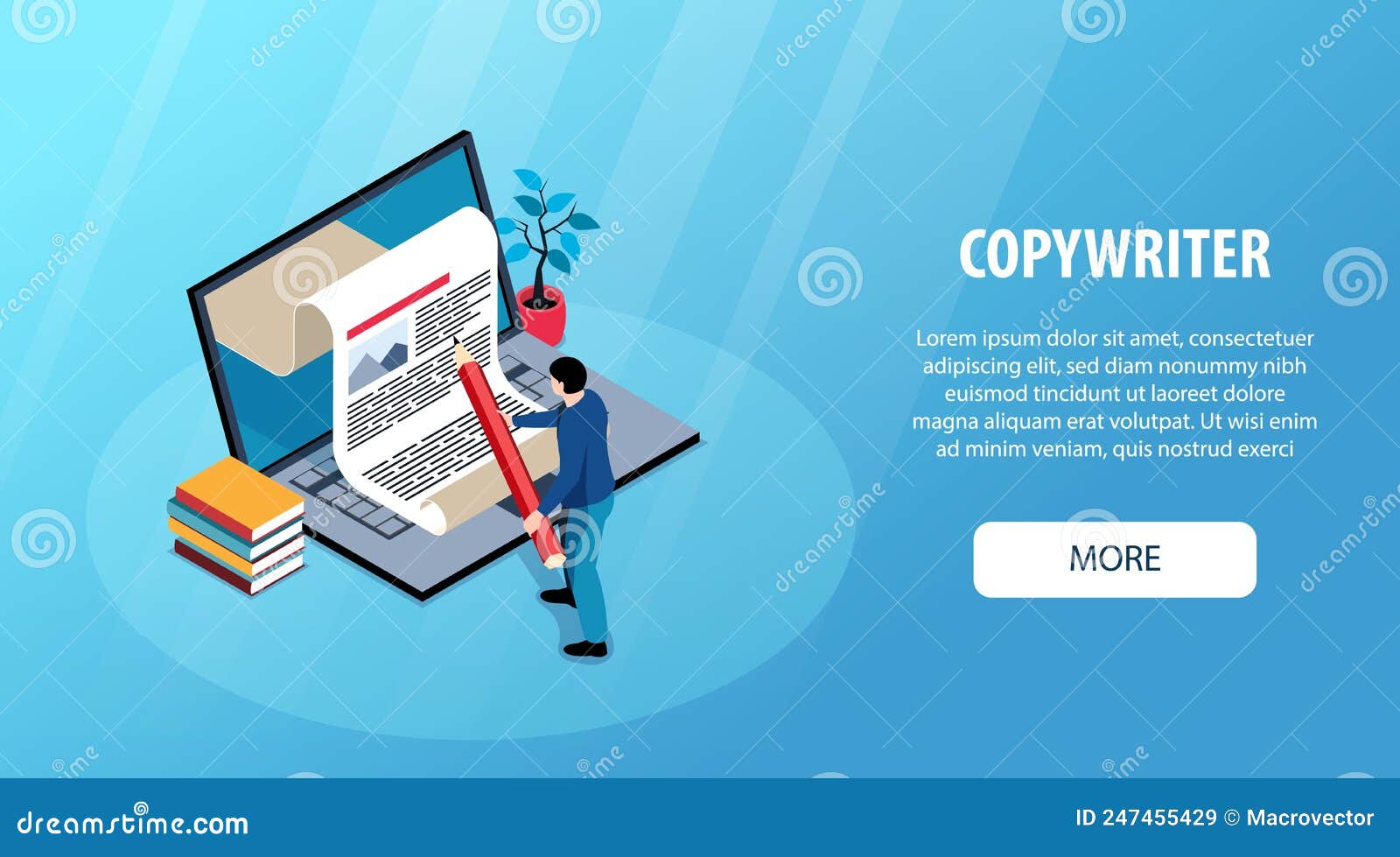 COPYWRITER

Lorem ipsum dolor sit amet, consectetuer adipiscing elit, sed diam nonummy nibh euismod tincidunt ut laoreet dolore magna aliquam erat volutpat. Ut wisi enim ad minim veniam, quis nostrud exerci

MORE

dreamstime.com

ID 247455429 © Macrovector