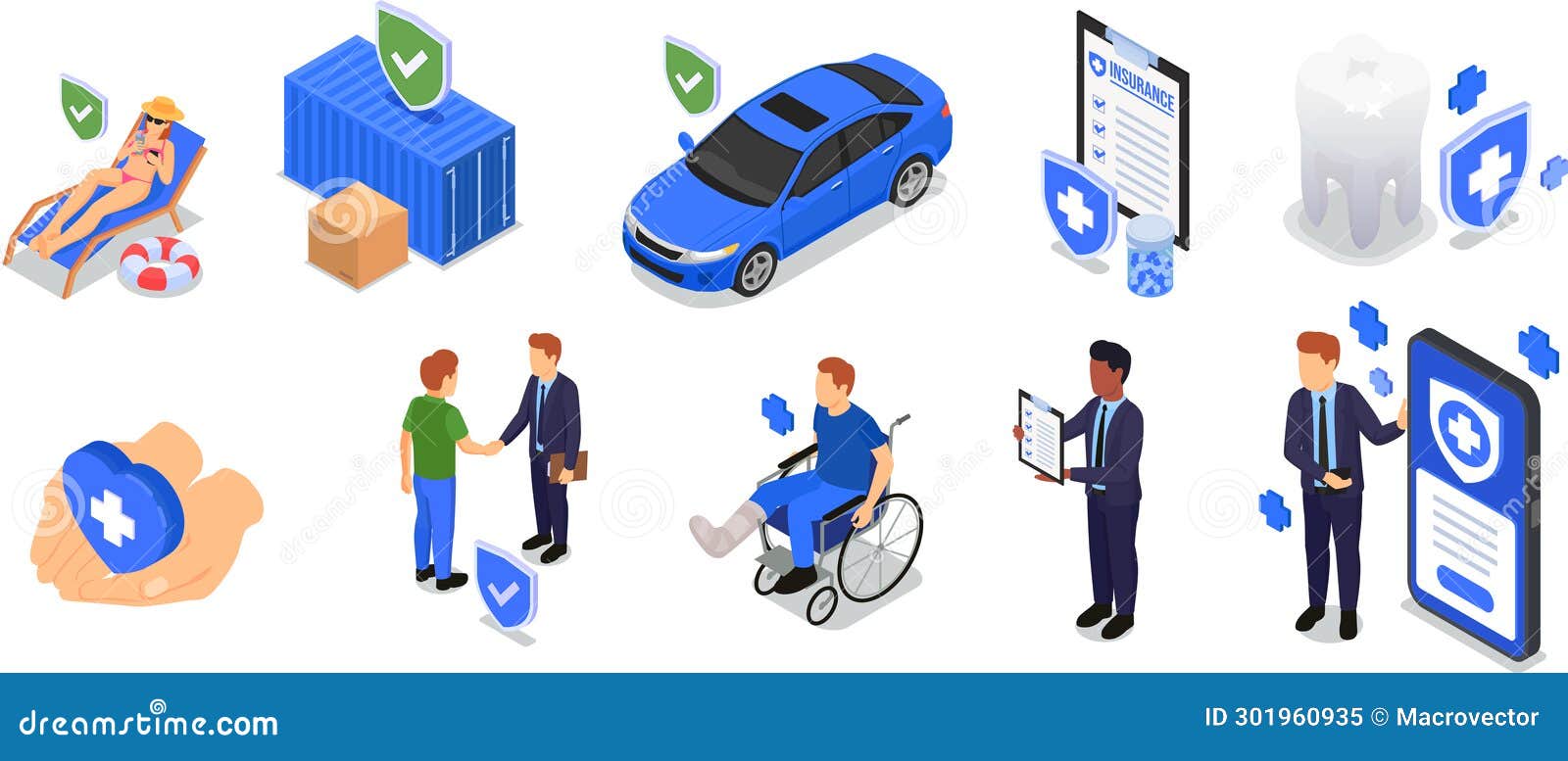 INSURANCE

dreamstime.com

ID 301960935 © Macrovector