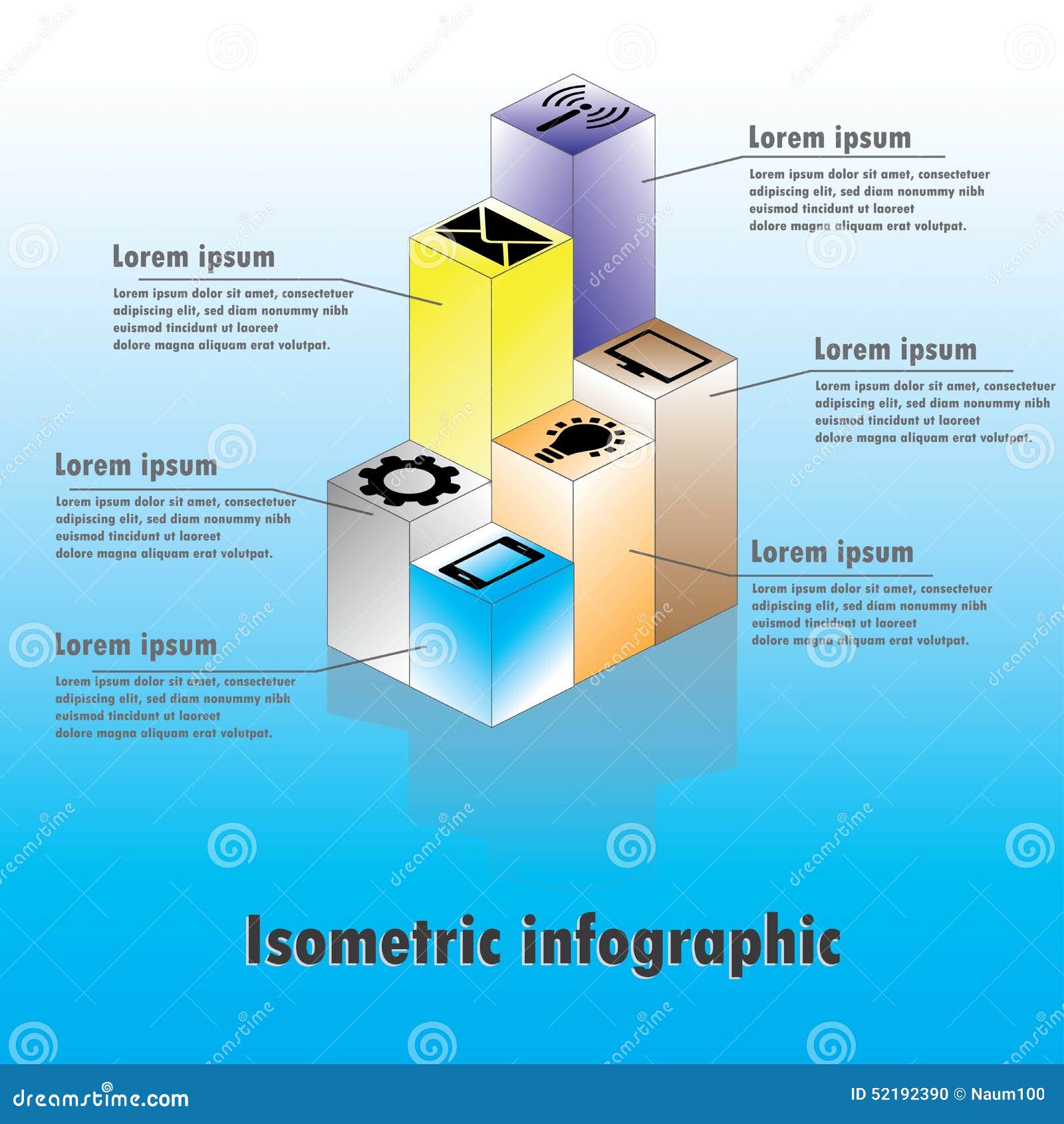 Lorem ipsum
Lorem ipsum dolor sit amet, consectetuer adipiscing elit, sed diam nonummy nibh euismod tincidunt ut laoreet dolore magna aliquam erat volutpat.

Lorem ipsum
Lorem ipsum dolor sit amet, consectetuer adipiscing elit, sed diam nonummy nibh euismod tincidunt ut laoreet dolore magna aliquam erat volutpat.

Lorem ipsum
Lorem ipsum dolor sit amet, consectetuer adipiscing elit, sed diam nonummy nibh euismod tincidunt ut laoreet dolore magna aliquam erat volutpat.

Lorem ipsum
Lorem ipsum dolor sit amet, consectetuer adipiscing elit, sed diam nonummy nibh euismod tincidunt ut laoreet dolore magna aliquam erat volutpat.

Lorem ipsum
Lorem ipsum dolor sit amet, consectetuer adipiscing elit, sed diam nonummy nibh euismod tincidunt ut laoreet dolore magna aliquam erat volutpat.

Lorem ipsum
Lorem ipsum dolor sit amet, consectetuer adipiscing elit, sed diam nonummy nibh euismod tincidunt ut laoreet dolore magna aliquam erat volutpat.

Isometric infographic

dreamstime.com
ID 52192390 © Naum100