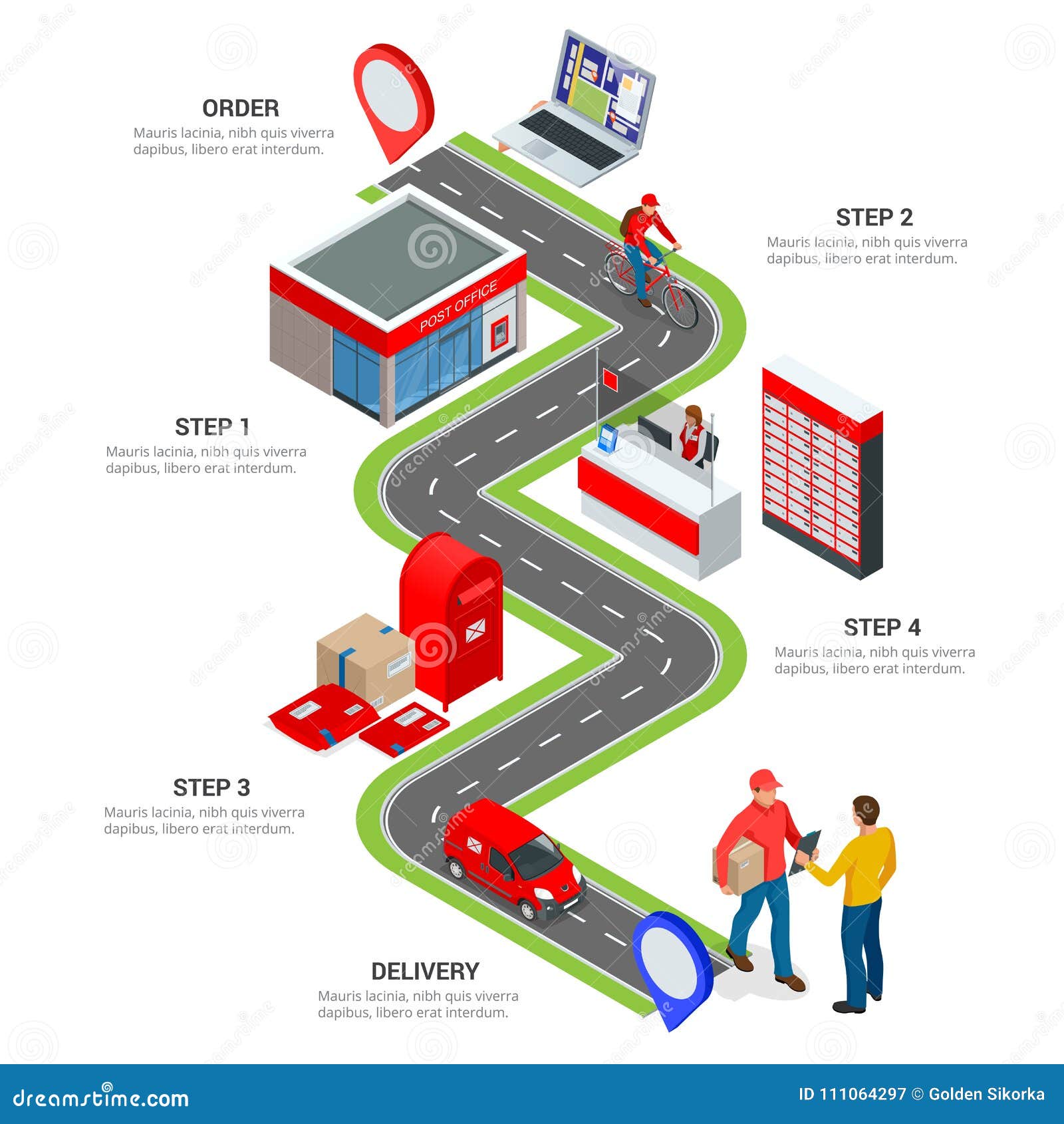 ORDER
Mauris lacinia, nibh quis viverra dapibus, libero erat interdum.

STEP 2
Mauris lacinia, nibh quis viverra dapibus, libero erat interdum.

POST OFFICE

STEP 1
Mauris lacinia, nibh quis viverra dapibus, libero erat interdum.

STEP 4
Mauris lacinia, nibh quis viverra dapibus, libero erat interdum.

STEP 3
Mauris lacinia, nibh quis viverra dapibus, libero erat interdum.

DELIVERY
Mauris lacinia, nibh quis viverra dapibus, libero erat interdum.

dreamstime.com
ID 111064297 © Golden Sikorka