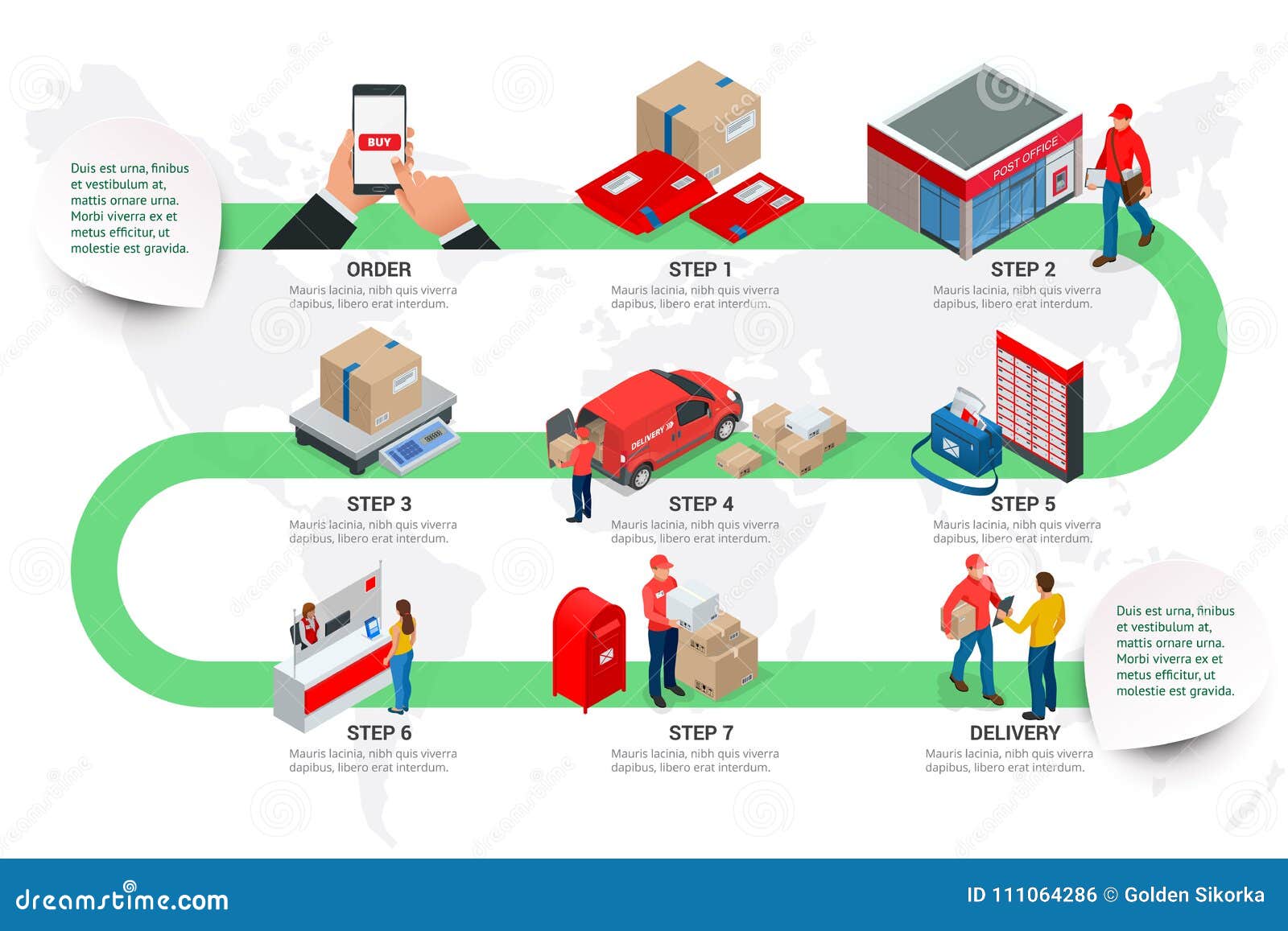 Duis est urna, finibus et vestibulum at, mattis ornare urna. Morbi viverra ex et metus efficitur, ut molestie est gravida.

BUY

ORDER
Mauris lacinia, nibh quis viverra dapibus, libero erat interdum.

STEP 1
Mauris lacinia, nibh quis viverra dapibus, libero erat interdum.

POST OFFICE

STEP 2
Mauris lacinia, nibh quis viverra dapibus, libero erat interdum.

STEP 3
Mauris lacinia, nibh quis viverra dapibus, libero erat interdum.

DELIVERY

STEP 4
Mauris lacinia, nibh quis viverra dapibus, libero erat interdum.

STEP 5
Mauris lacinia, nibh quis viverra dapibus, libero erat interdum.

STEP 6
Mauris lacinia, nibh quis viverra dapibus, libero erat interdum.

STEP 7
Mauris lacinia, nibh quis viverra dapibus, libero erat interdum.

DELIVERY
Mauris lacinia, nibh quis viverra dapibus, libero erat interdum.

Duis est urna, finibus et vestibulum at, mattis ornare urna. Morbi viverra ex et metus efficitur, ut molestie est gravida.

dreamstime.com

ID 111064286 © Golden Sikorka