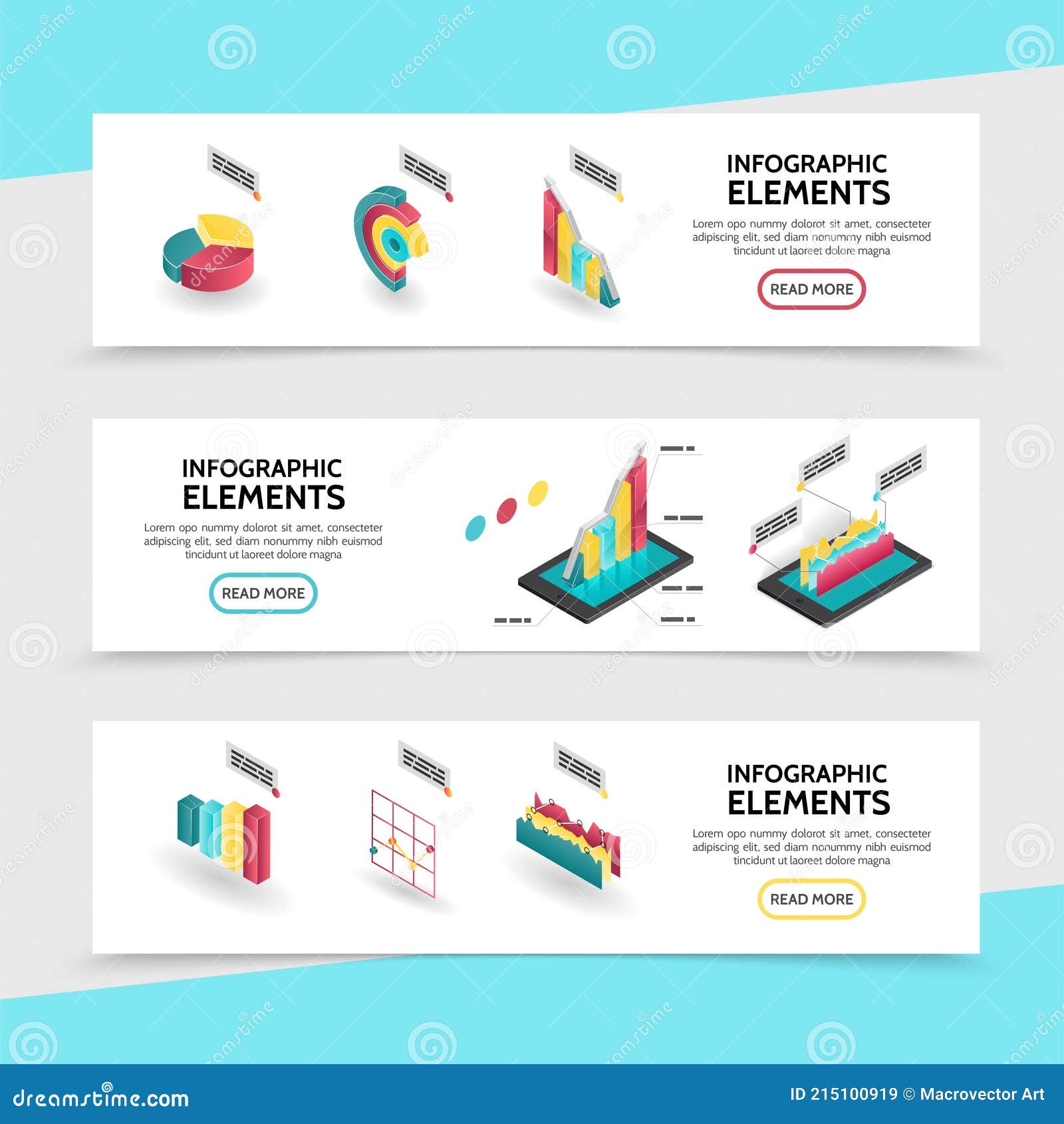 INFOGRAPHIC
ELEMENTS

Lorem opo nummy dolorot sit amet, consecteter adipiscing elit, sed diam nonummy nibh euismod tincidunt ut laoreet dolore magna

READ MORE

INFOGRAPHIC
ELEMENTS

Lorem opo nummy dolorot sit amet, consecteter adipiscing elit, sed diam nonummy nibh euismod tincidunt ut laoreet dolore magna

READ MORE

INFOGRAPHIC
ELEMENTS

Lorem opo nummy dolorot sit amet, consecteter adipiscing elit, sed diam nonummy nibh euismod tincidunt ut laoreet dolore magna

READ MORE

dreamstime.com

ID 215100919 © Macrovector Art