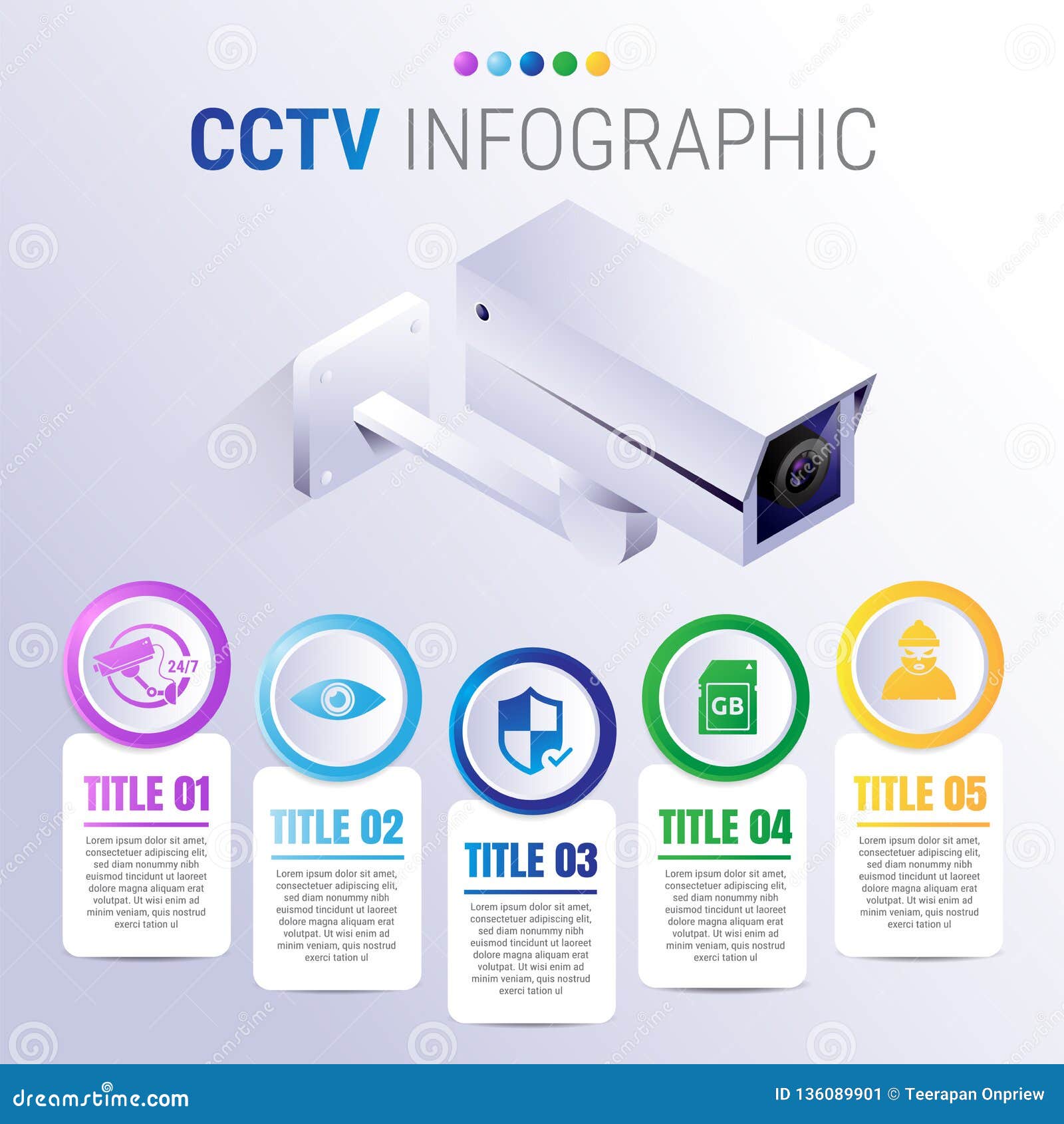 CCTV INFOGRAPHIC

24/7

TITLE 01

Lorem ipsum dolor sit amet, consectetuer adipiscing elit, sed diam nonummy nibh euismod tincidunt ut laoreet dolore magna aliquam erat volutpat. Ut wisi enim ad minim veniam, quis nostrud exerci tation ul

TITLE 02

Lorem ipsum dolor sit amet, consectetuer adipiscing elit, sed diam nonummy nibh euismod tincidunt ut laoreet dolore magna aliquam erat volutpat. Ut wisi enim ad minim veniam, quis nostrud exerci tation ul

TITLE 03

Lorem ipsum dolor sit amet, consectetuer adipiscing elit, sed diam nonummy nibh euismod tincidunt ut laoreet dolore magna aliquam erat volutpat. Ut wisi enim ad minim veniam, quis nostrud exerci tation ul

GB

TITLE 04

Lorem ipsum dolor sit amet, consectetuer adipiscing elit, sed diam nonummy nibh euismod tincidunt ut laoreet dolore magna aliquam erat volutpat. Ut wisi enim ad minim veniam, quis nostrud exerci tation ul

TITLE 05

Lorem ipsum dolor sit amet, consectetuer adipiscing elit, sed diam nonummy nibh euismod tincidunt ut laoreet dolore magna aliquam erat volutpat. Ut wisi enim ad minim veniam, quis nostrud exerci tation ul

dreamstime.com

ID 136089901 © Teerapan Onpriew