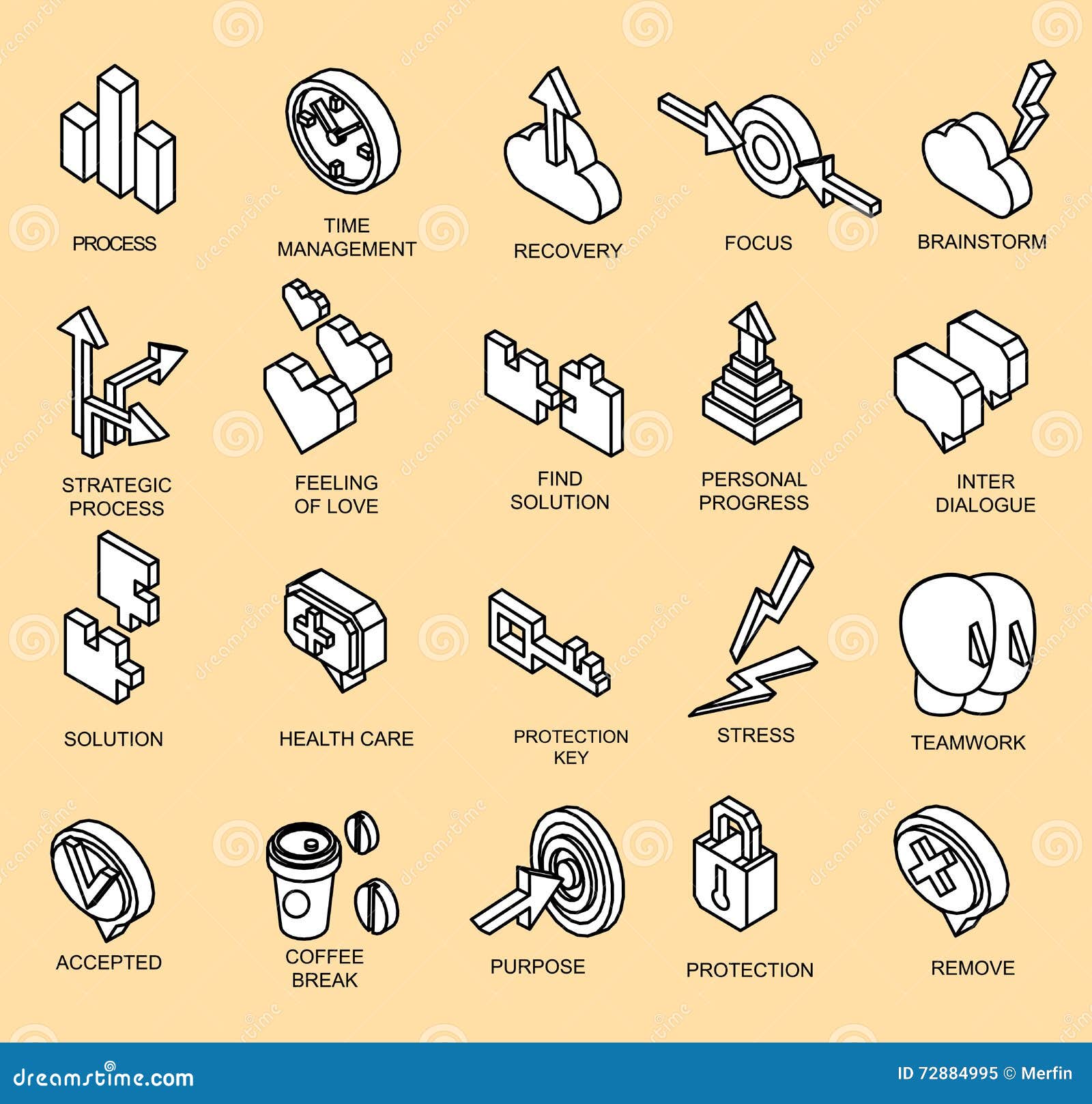 PROCESS

TIME MANAGEMENT

RECOVERY

FOCUS

BRAINSTORM

STRATEGIC PROCESS

FEELING OF LOVE

FIND SOLUTION

PERSONAL PROGRESS

INTER DIALOGUE

SOLUTION

HEALTH CARE

PROTECTION KEY

STRESS

TEAMWORK

ACCEPTED

COFFEE BREAK

PURPOSE

PROTECTION

REMOVE

dreamstime.com

ID 72884995 © Merfin