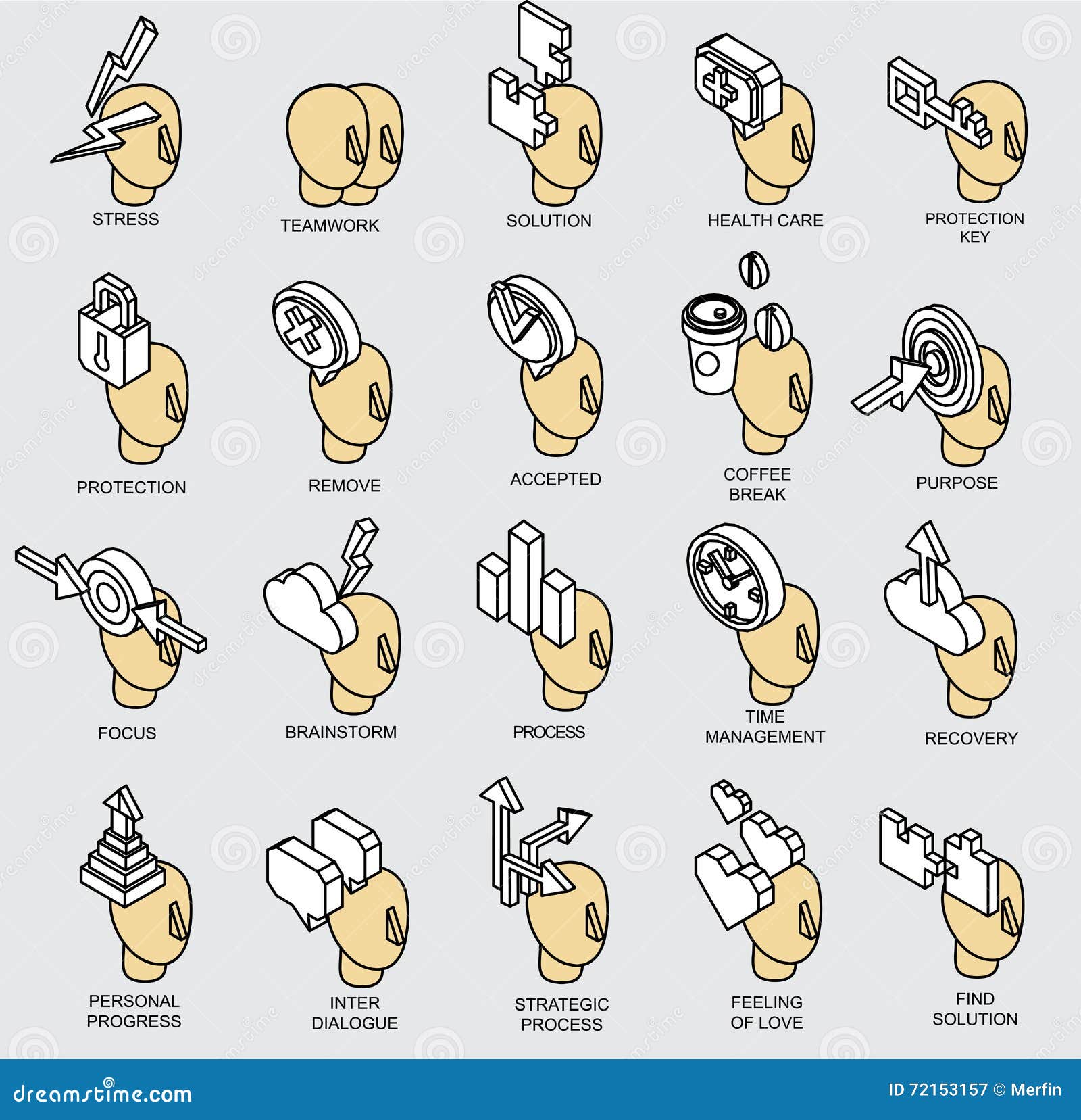 STRESS

TEAMWORK

SOLUTION

HEALTH CARE

PROTECTION KEY

PROTECTION

REMOVE

ACCEPTED

COFFEE BREAK

PURPOSE

FOCUS

BRAINSTORM

PROCESS

TIME MANAGEMENT

RECOVERY

PERSONAL PROGRESS

INTER DIALOGUE

STRATEGIC PROCESS

FEELING OF LOVE

FIND SOLUTION

dreamstime.com

ID 72153157 © Merfin