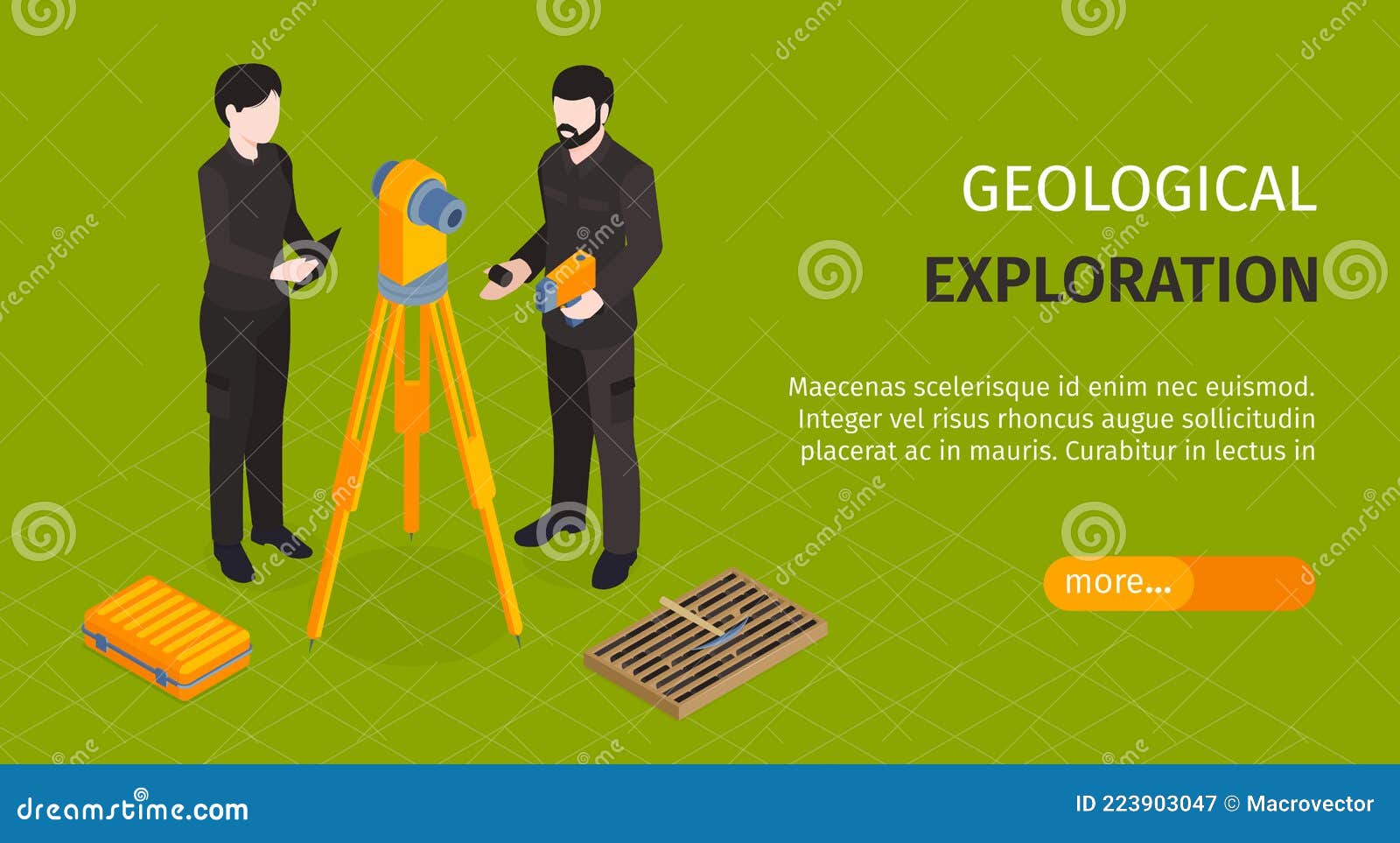 GEOLOGICAL
EXPLORATION

Maecenas scelerisque id enim nec euismod. Integer vel risus rhoncus augue sollicitudin placerat ac in mauris. Curabitur in lectus in

more...

dreamstime.com

ID 223903047 © Macrovector