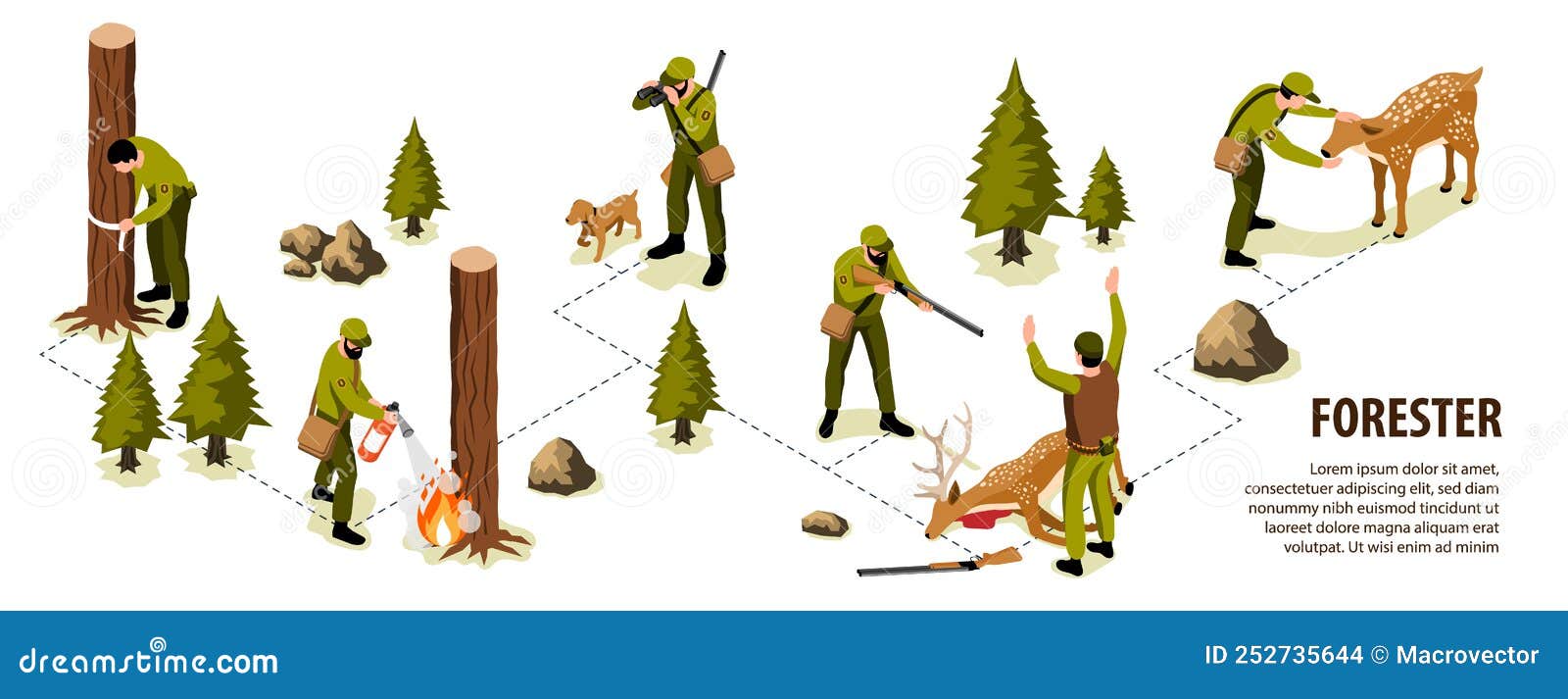 FORESTER

Lorem ipsum dolor sit amet, consectetuer adipiscing elit, sed diam nonummy nibh euismod tincidunt ut laoreet dolore magna aliquam erat volutpat. Ut wisi enim ad minim

dreamstime.com

ID 252735644 © Macrovector