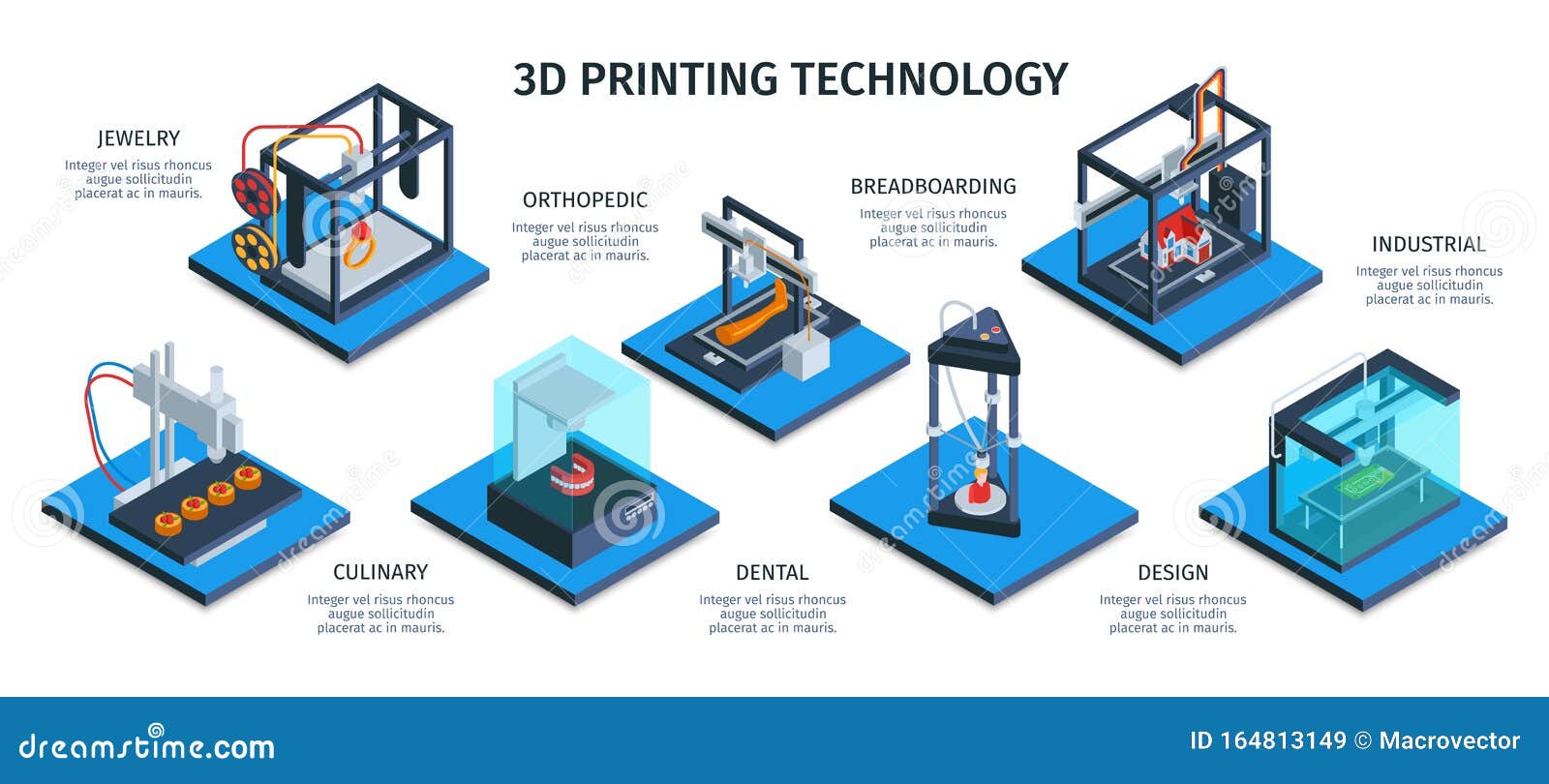 3D PRINTING TECHNOLOGY

JEWELRY
Integer vel risus rhoncus augue sollicitudin placerat ac in mauris.

ORTHOPEDIC
Integer vel risus rhoncus augue sollicitudin placerat ac in mauris.

BREADBOARDING
Integer vel risus rhoncus augue sollicitudin placerat ac in mauris.

INDUSTRIAL
Integer vel risus rhoncus augue sollicitudin placerat ac in mauris.

CULINARY
Integer vel risus rhoncus augue sollicitudin placerat ac in mauris.

DENTAL
Integer vel risus rhoncus augue sollicitudin placerat ac in mauris.

DESIGN
Integer vel risus rhoncus augue sollicitudin placerat ac in mauris.

dreamstime.com

ID 164813149 © Macrovector