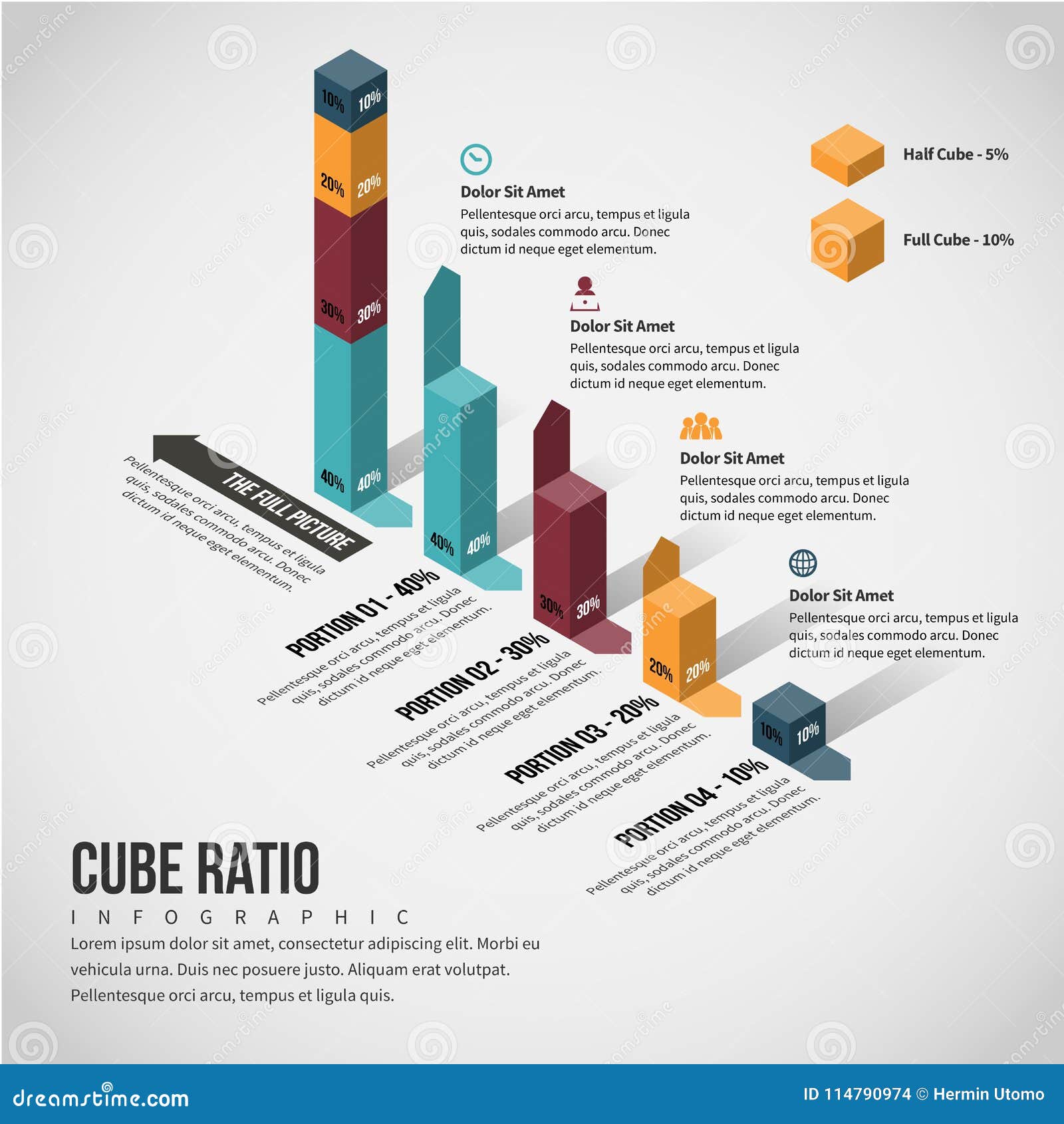 10% 10%
20% 20%
30% 30%
40% 40%

Dolor Sit Amet
Pellentesque orci arcu, tempus et ligula quis, sodales commodo arcu. Donec dictum id neque eget elementum.

Half Cube - 5%

Full Cube - 10%

Dolor Sit Amet
Pellentesque orci arcu, tempus et ligula quis, sodales commodo arcu. Donec dictum id neque eget elementum.

Dolor Sit Amet
Pellentesque orci arcu, tempus et ligula quis, sodales commodo arcu. Donec dictum id neque eget elementum.

Dolor Sit Amet
Pellentesque orci arcu, tempus et ligula quis, sodales commodo arcu. Donec dictum id neque eget elementum.

THE FULL PICTURE
Pellentesque orci arcu, tempus et ligula quis, sodales commodo arcu. Donec dictum id neque eget elementum.

40% 40%
30% 30%
20% 20%
10% 10%

PORTION 01 - 40%
Pellentesque orci arcu, tempus et ligula quis, sodales commodo arcu. Donec dictum id neque eget elementum.

PORTION 02 - 30%
Pellentesque orci arcu, tempus et ligula quis, sodales commodo arcu. Donec dictum id neque eget elementum.

PORTION 03 - 20%
Pellentesque orci arcu, tempus et ligula quis, sodales commodo arcu. Donec dictum id neque eget elementum.

PORTION 04 - 10%
Pellentesque orci arcu, tempus et ligula quis, sodales commodo arcu. Donec dictum id neque eget elementum.

CUBE RATIO
INFOGRAPHIC
Lorem ipsum dolor sit amet, consectetur adipiscing elit. Morbi eu vehicula urna. Duis nec posuere justo. Aliquam erat volutpat. Pellentesque orci arcu, tempus et ligula quis.

dreamstime.com
ID 114790974 © Hermin Utomo