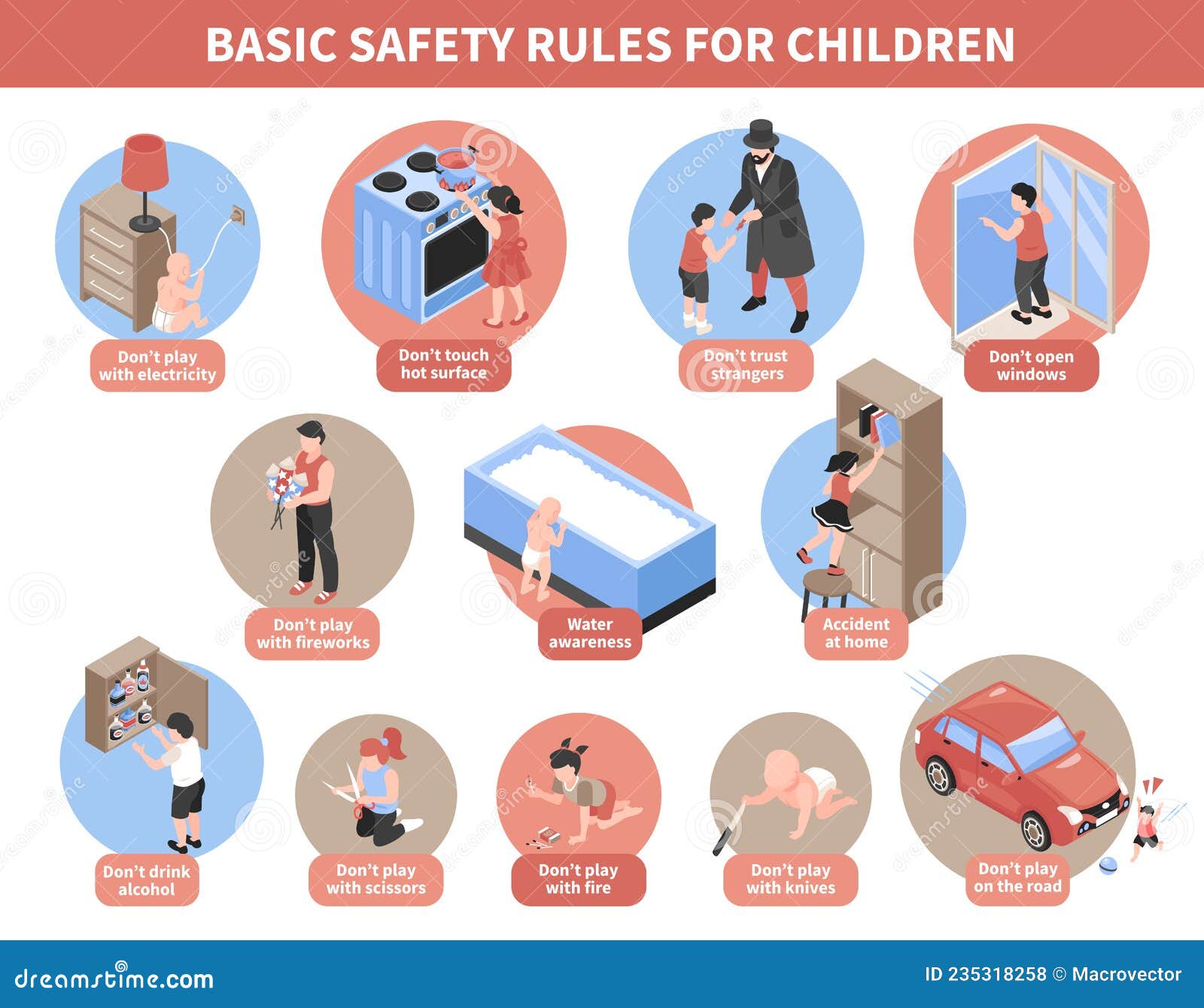 BASIC SAFETY RULES FOR CHILDREN

Don't play with electricity

Don't touch hot surface

Don't trust strangers

Don't open windows

Don't play with fireworks

Water awareness

Accident at home

Don't drink alcohol

Don't play with scissors

Don't play with fire

Don't play with knives

Don't play on the road

dreamstime.com

ID 235318258 © Macrovector