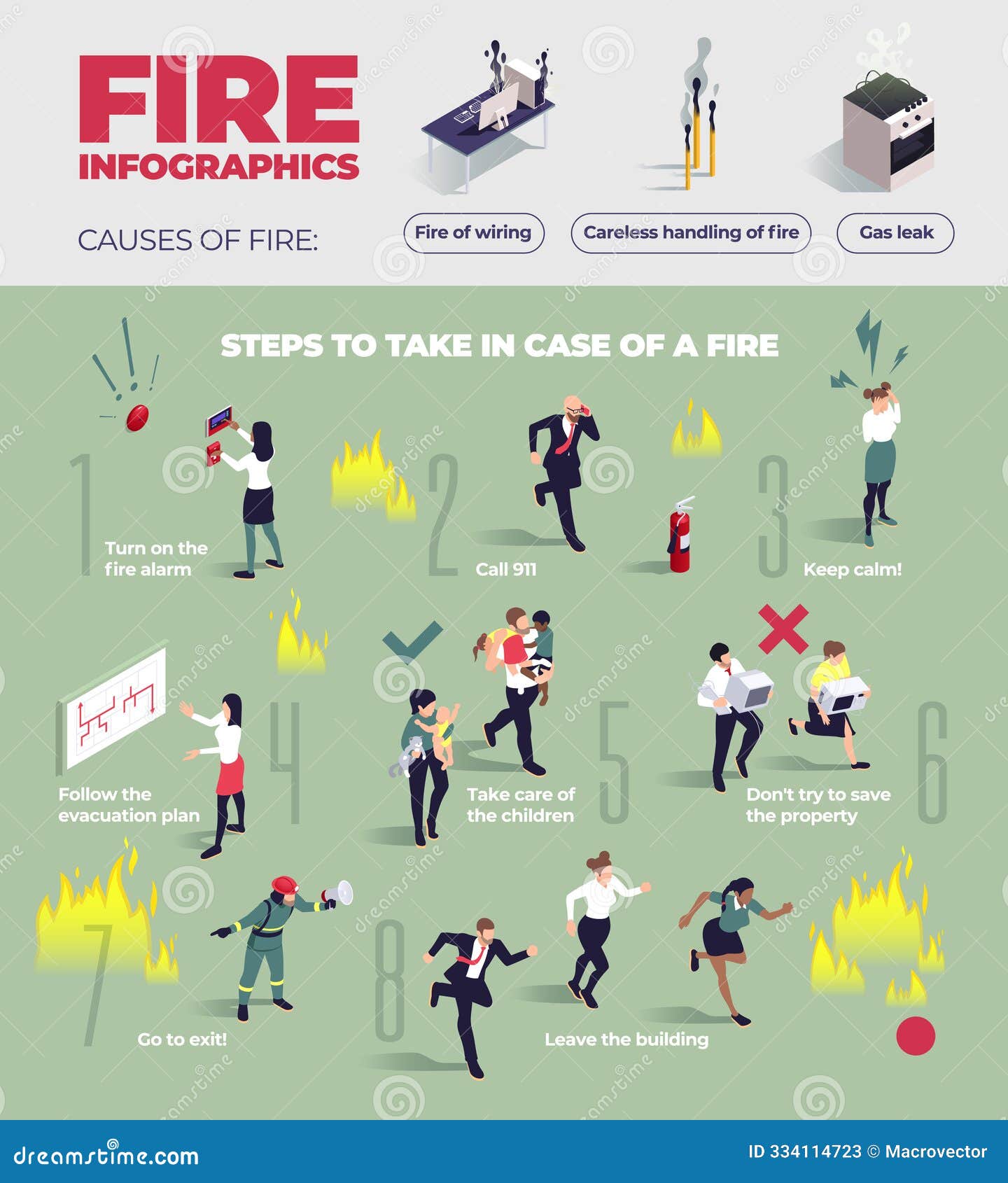 FIRE
INFOGRAPHICS

CAUSES OF FIRE:

Fire of wiring

Careless handling of fire

Gas leak

STEPS TO TAKE IN CASE OF A FIRE

1
Turn on the fire alarm

2
Call 911

3
Keep calm!

4
Follow the evacuation plan

5
Take care of the children

6
Don't try to save the property

7
Go to exit!

8
Leave the building

dreamstime.com

ID 334114723 © Macrovector