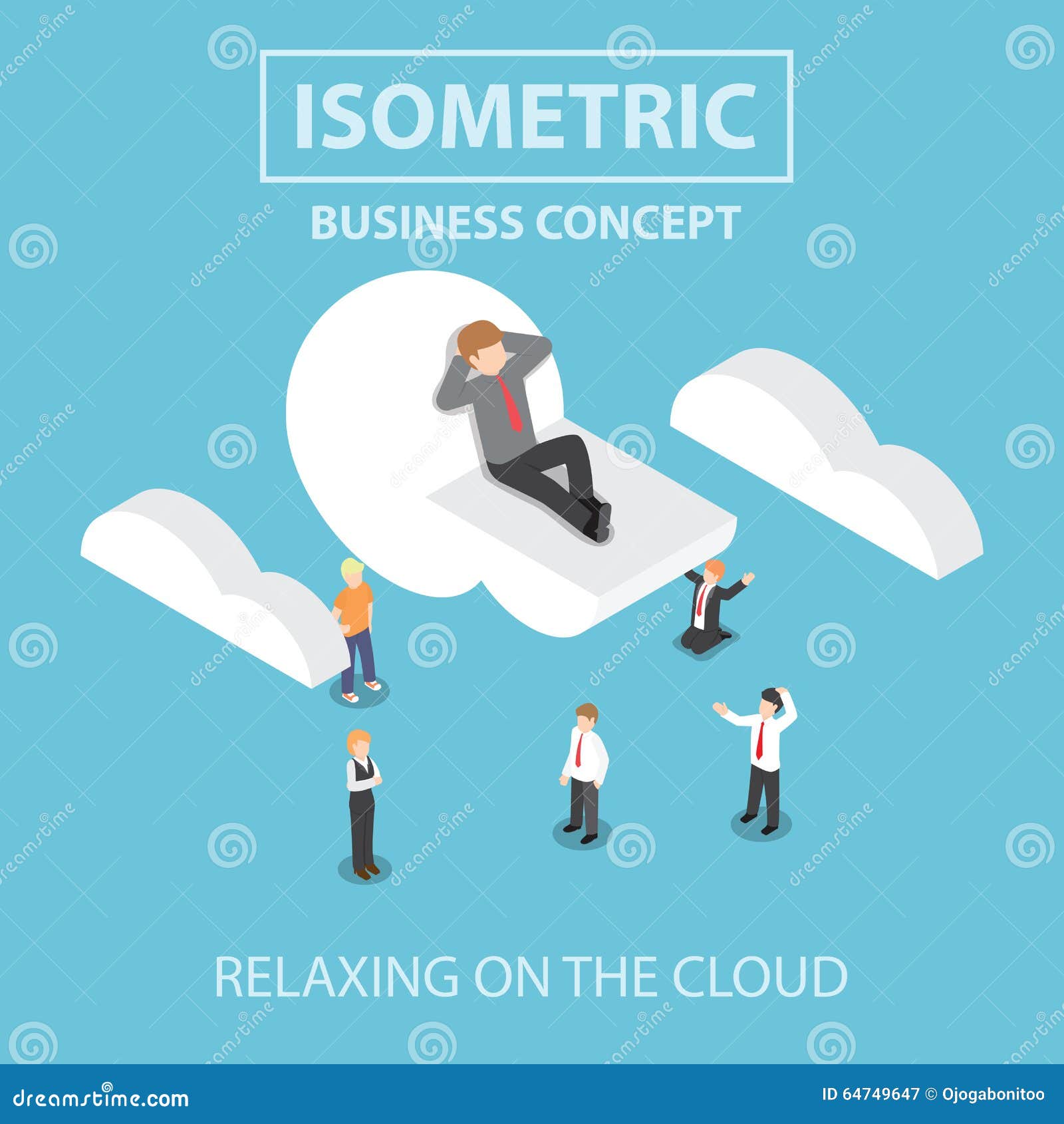 ISOMETRIC

BUSINESS CONCEPT

RELAXING ON THE CLOUD

dreamstime.com

ID 64749647 © Ojogabonitoo